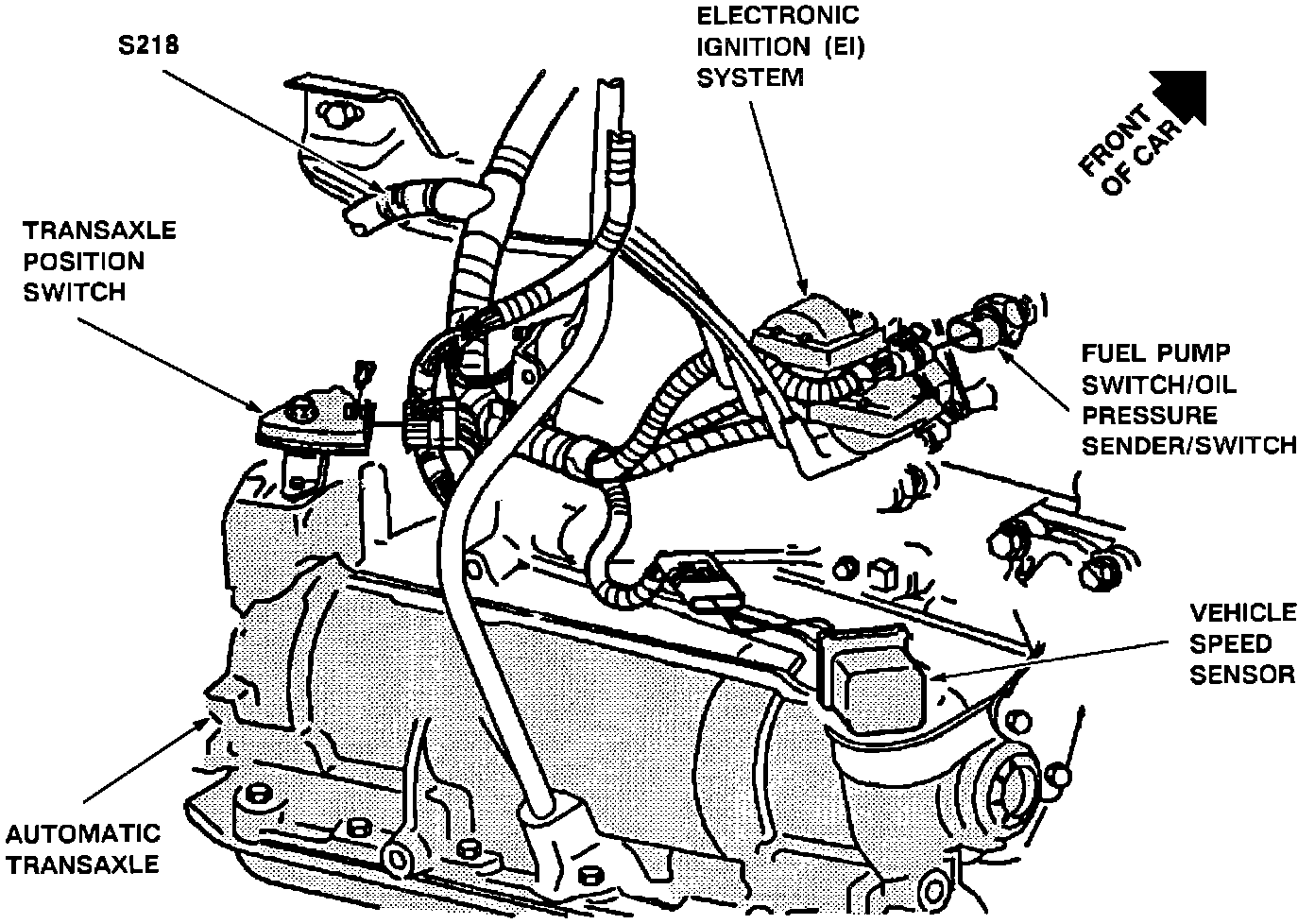 S218

ELECTRONIC IGNITION (EI) SYSTEM

FRONT OF CAR

TRANSAXLE POSITION SWITCH

FUEL PUMP SWITCH/OIL PRESSURE SENDER/SWITCH

VEHICLE SPEED SENSOR

AUTOMATIC TRANSAXLE