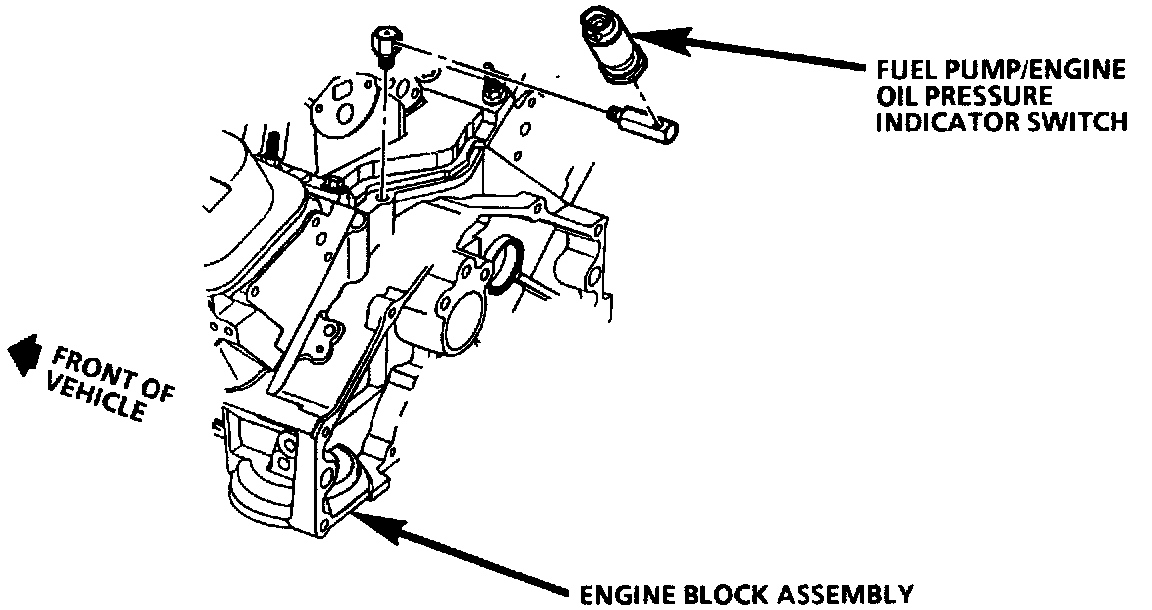 FUEL PUMP/ENGINE OIL PRESSURE INDICATOR SWITCH

FRONT OF VEHICLE

ENGINE BLOCK ASSEMBLY