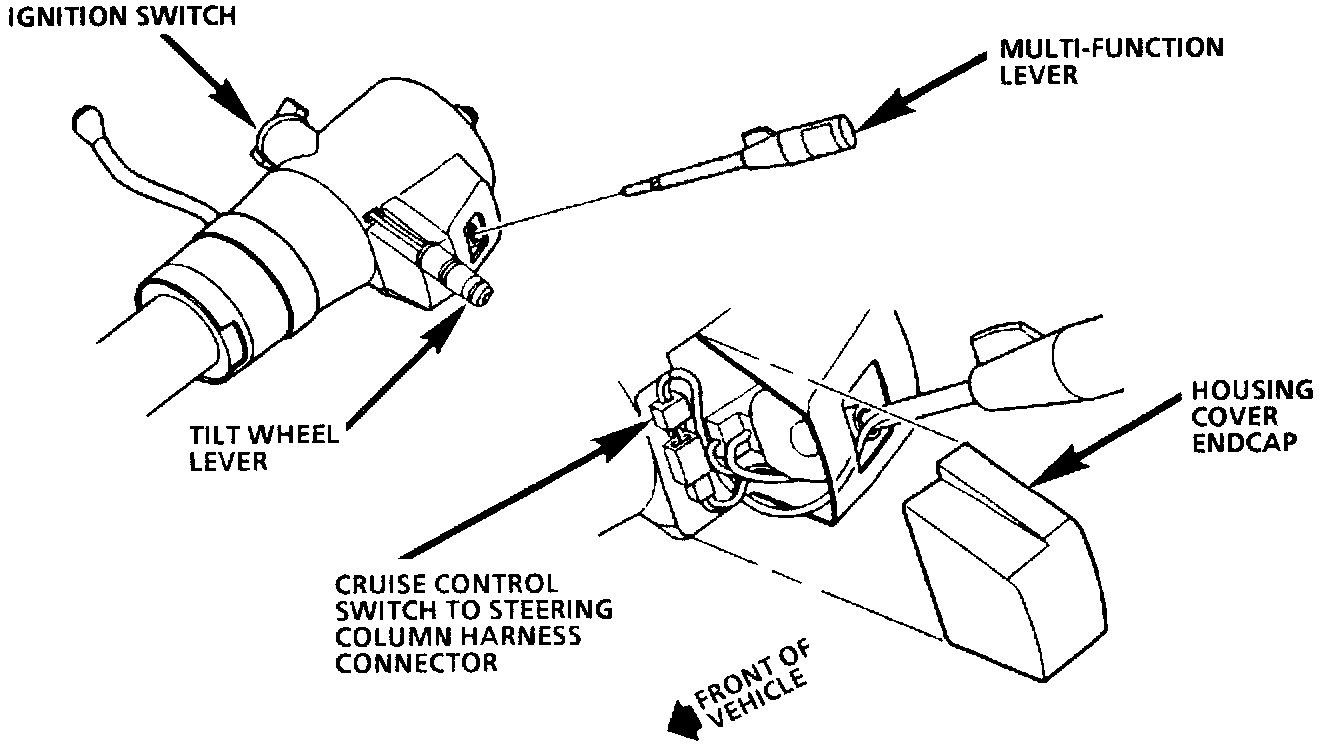 IGNITION SWITCH

MULTI-FUNCTION LEVER

TILT WHEEL LEVER

HOUSING COVER ENDCAP

CRUISE CONTROL SWITCH TO STEERING COLUMN HARNESS CONNECTOR

FRONT OF VEHICLE