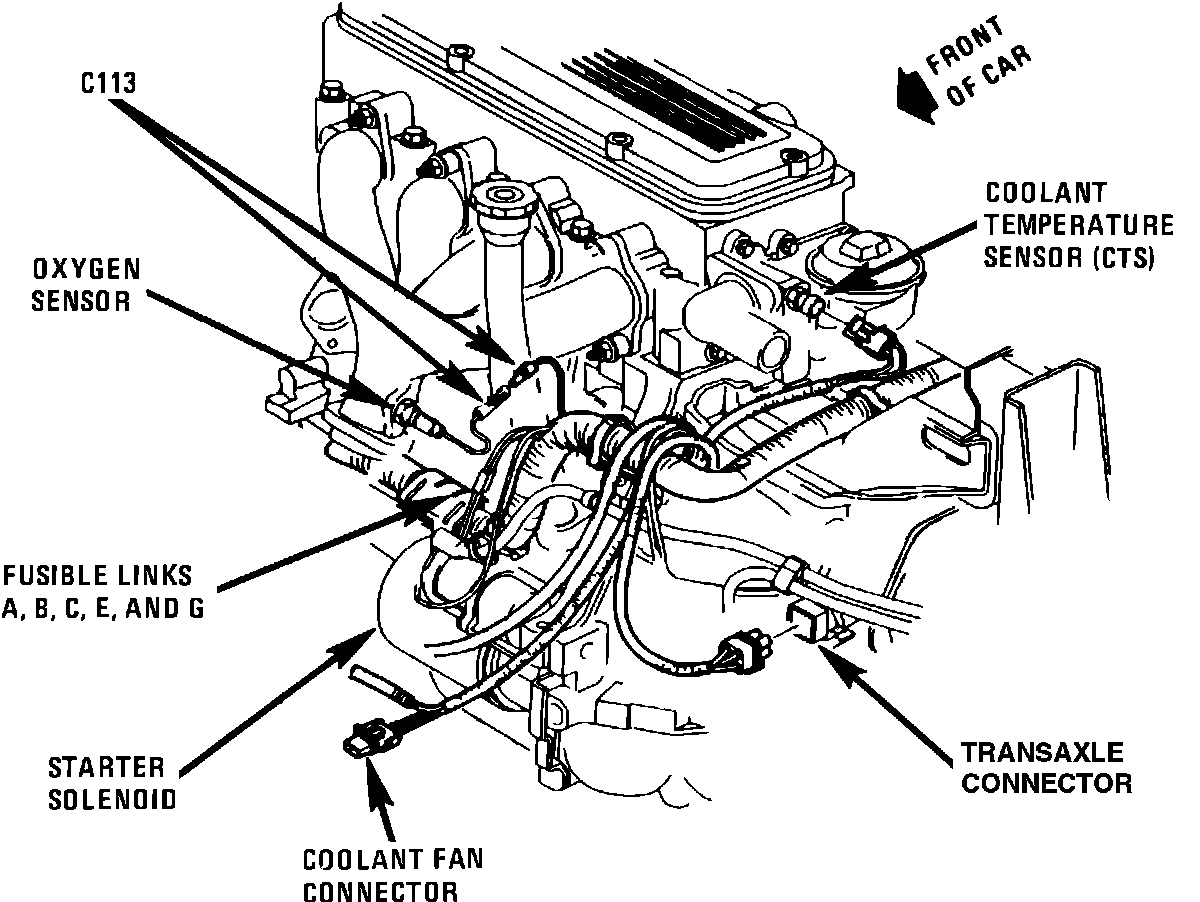 C113

FRONT OF CAR

COOLANT TEMPERATURE SENSOR (CTS)

OXYGEN SENSOR

FUSIBLE LINKS A, B, C, E, AND G

STARTER SOLENOID

COOLANT FAN CONNECTOR

TRANSAXLE CONNECTOR