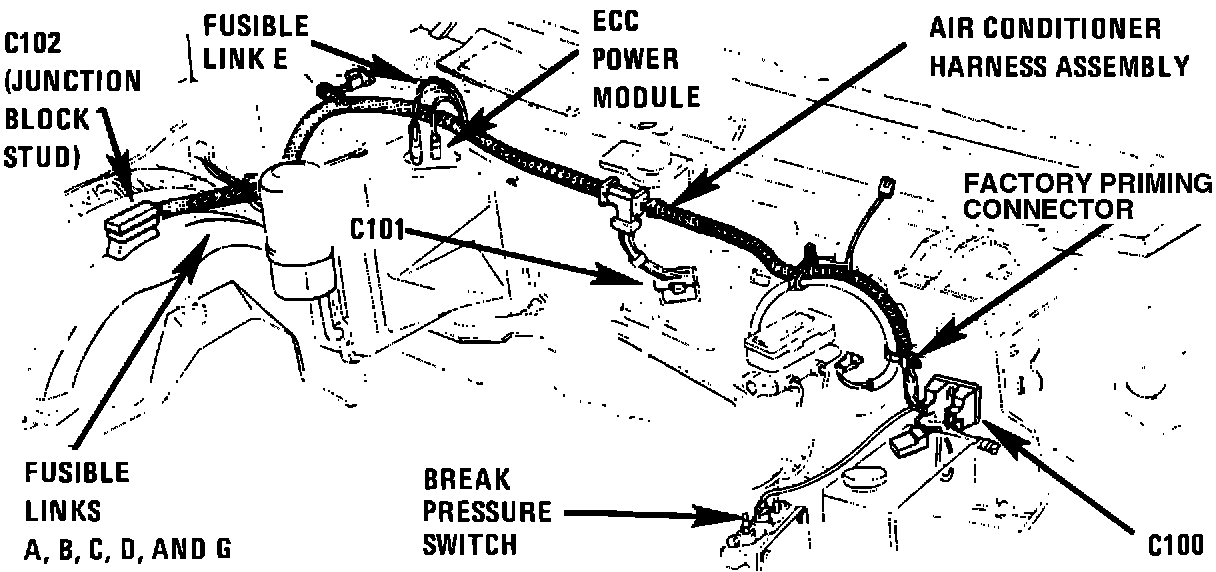 C102 (JUNCTION BLOCK STUD)

FUSIBLE LINK E

ECC POWER MODULE

AIR CONDITIONER HARNESS ASSEMBLY

FACTORY PRIMING CONNECTOR

C101

FUSIBLE LINKS A, B, C, D, AND G

BREAK PRESSURE SWITCH

C100