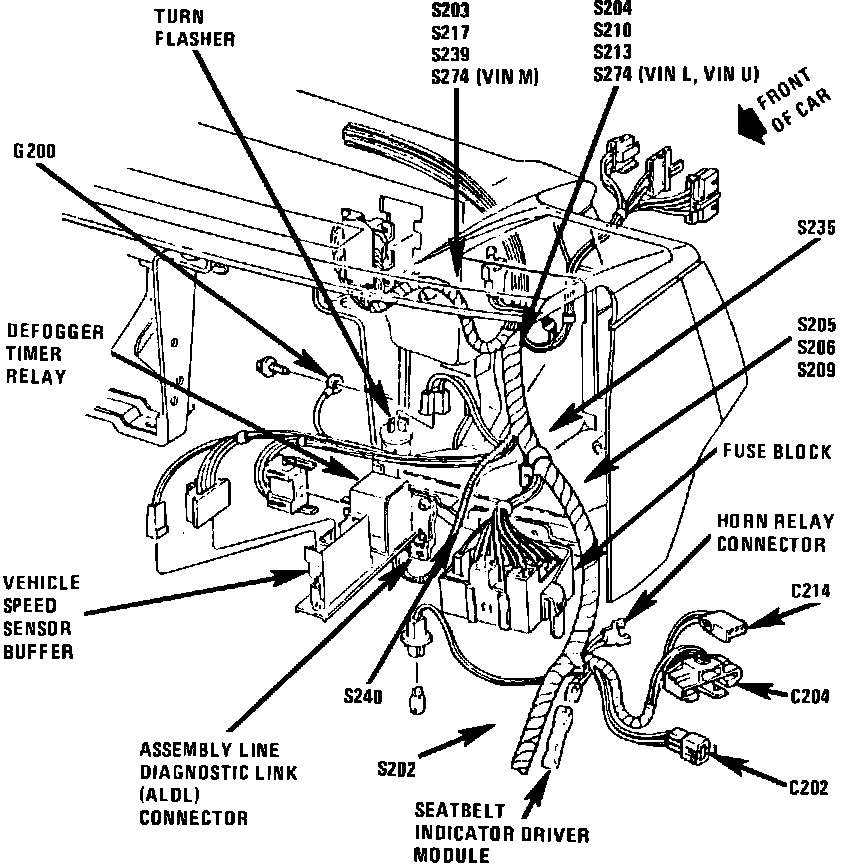 TURN FLASHER

S203
S217
S239
S274 (VIN M)

S204
S210
S213
S274 (VIN L, VIN U)

FRONT OF CAR

G200

S235

DEFOGGER TIMER RELAY

S205
S206
S209

FUSE BLOCK

HORN RELAY CONNECTOR

VEHICLE SPEED SENSOR BUFFER

C214

C204

S240

ASSEMBLY LINE DIAGNOSTIC LINK (ALDL) CONNECTOR

S202

C202

SEATBELT INDICATOR DRIVER MODULE