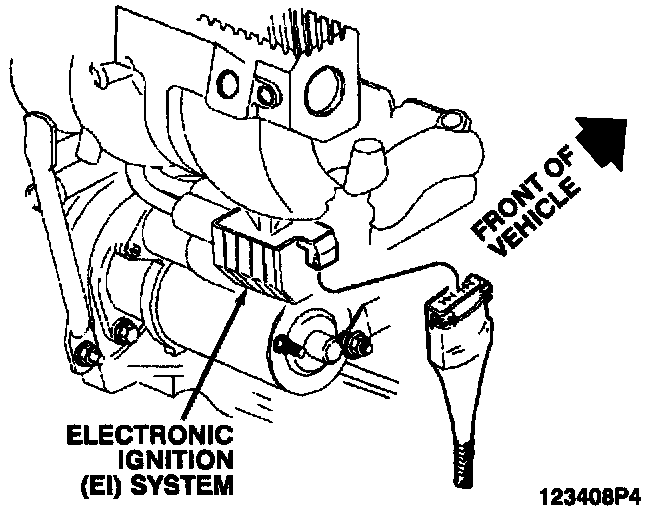 FRONT OF VEHICLE

ELECTRONIC IGNITION (EI) SYSTEM

123408P4