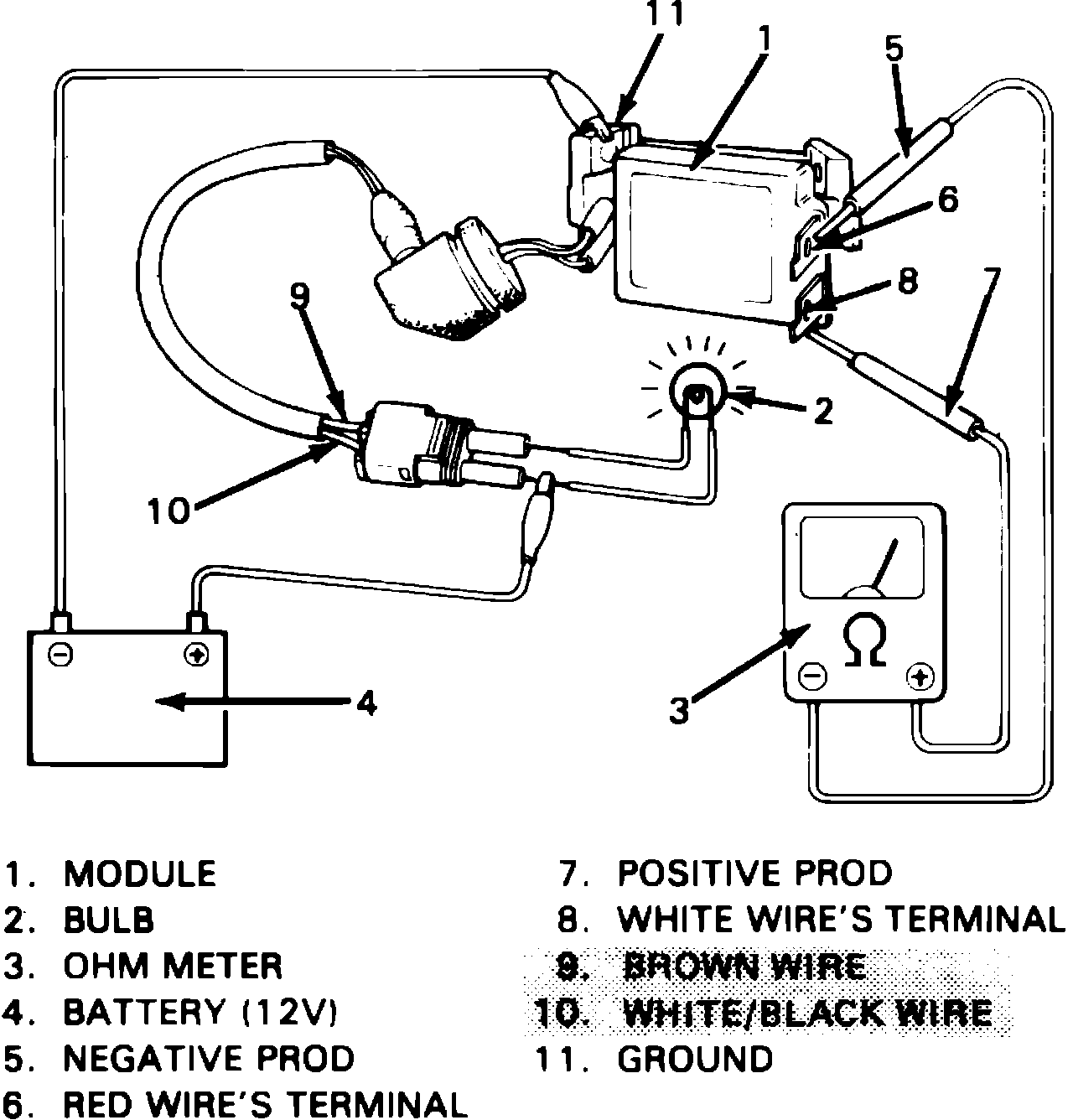 11
1
5
6
8
7
9
2
10
4
3
Ω

1. MODULE
2. BULB
3. OHM METER
4. BATTERY (12V)
5. NEGATIVE PROD
6. RED WIRE'S TERMINAL

7. POSITIVE PROD
8. WHITE WIRE'S TERMINAL
9. BROWN WIRE
10. WHITE/BLACK WIRE
11. GROUND