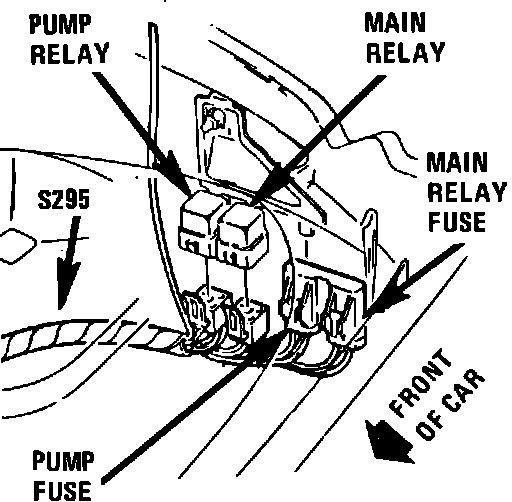 PUMP RELAY

MAIN RELAY

MAIN RELAY FUSE

S295

FRONT OF CAR

PUMP FUSE