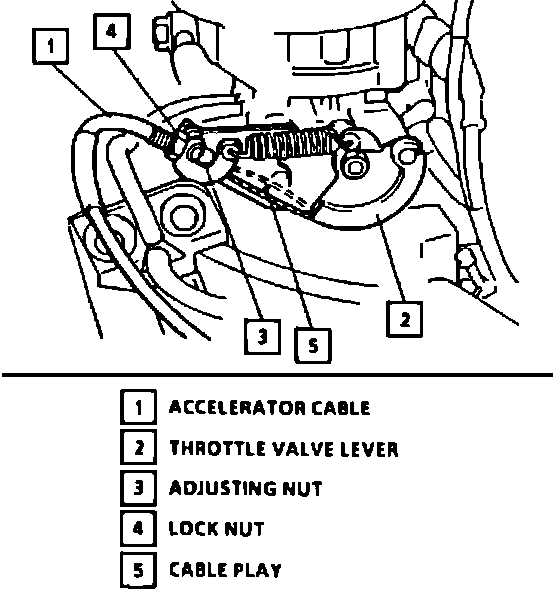 1
4
3
5
2

1 ACCELERATOR CABLE
2 THROTTLE VALVE LEVER
3 ADJUSTING NUT
4 LOCK NUT
5 CABLE PLAY