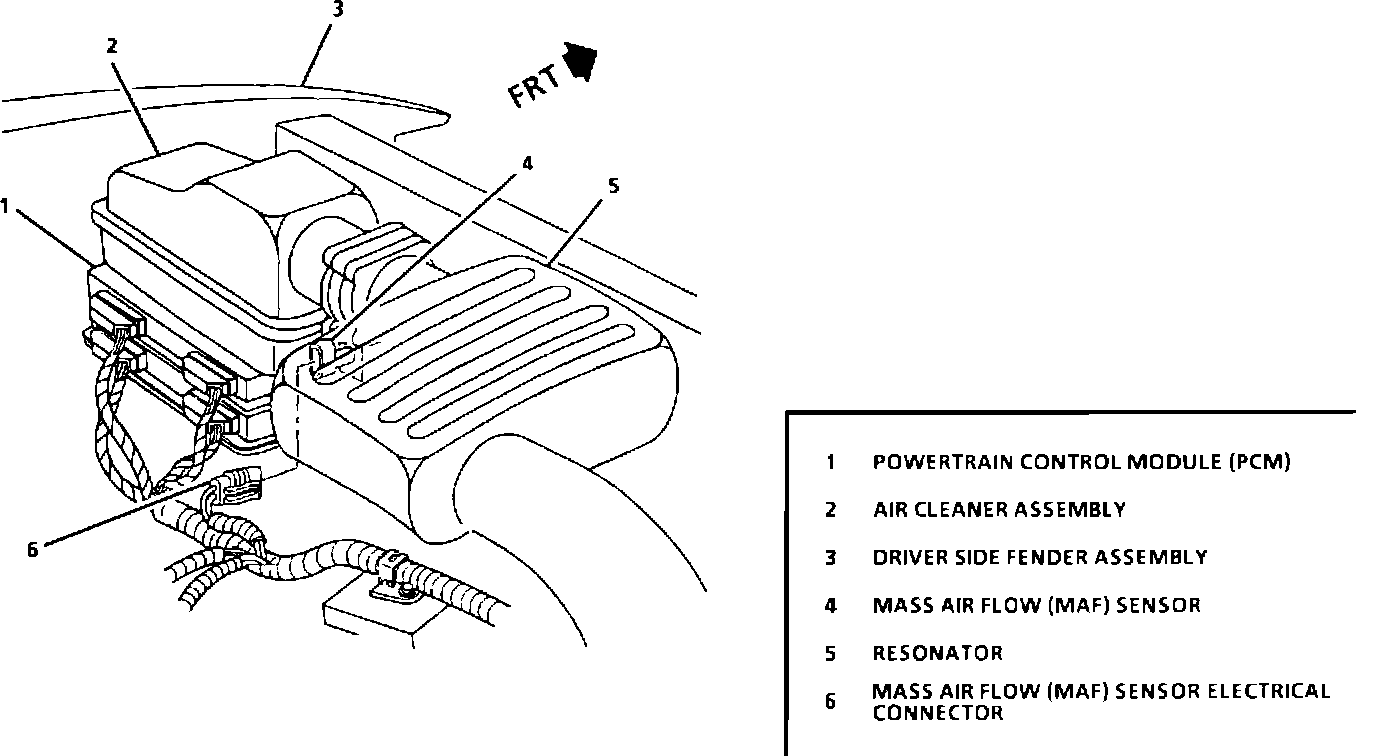 3
2
FRT
4
5
1
6

1 POWERTRAIN CONTROL MODULE (PCM)
2 AIR CLEANER ASSEMBLY
3 DRIVER SIDE FENDER ASSEMBLY
4 MASS AIR FLOW (MAF) SENSOR
5 RESONATOR
6 MASS AIR FLOW (MAF) SENSOR ELECTRICAL CONNECTOR