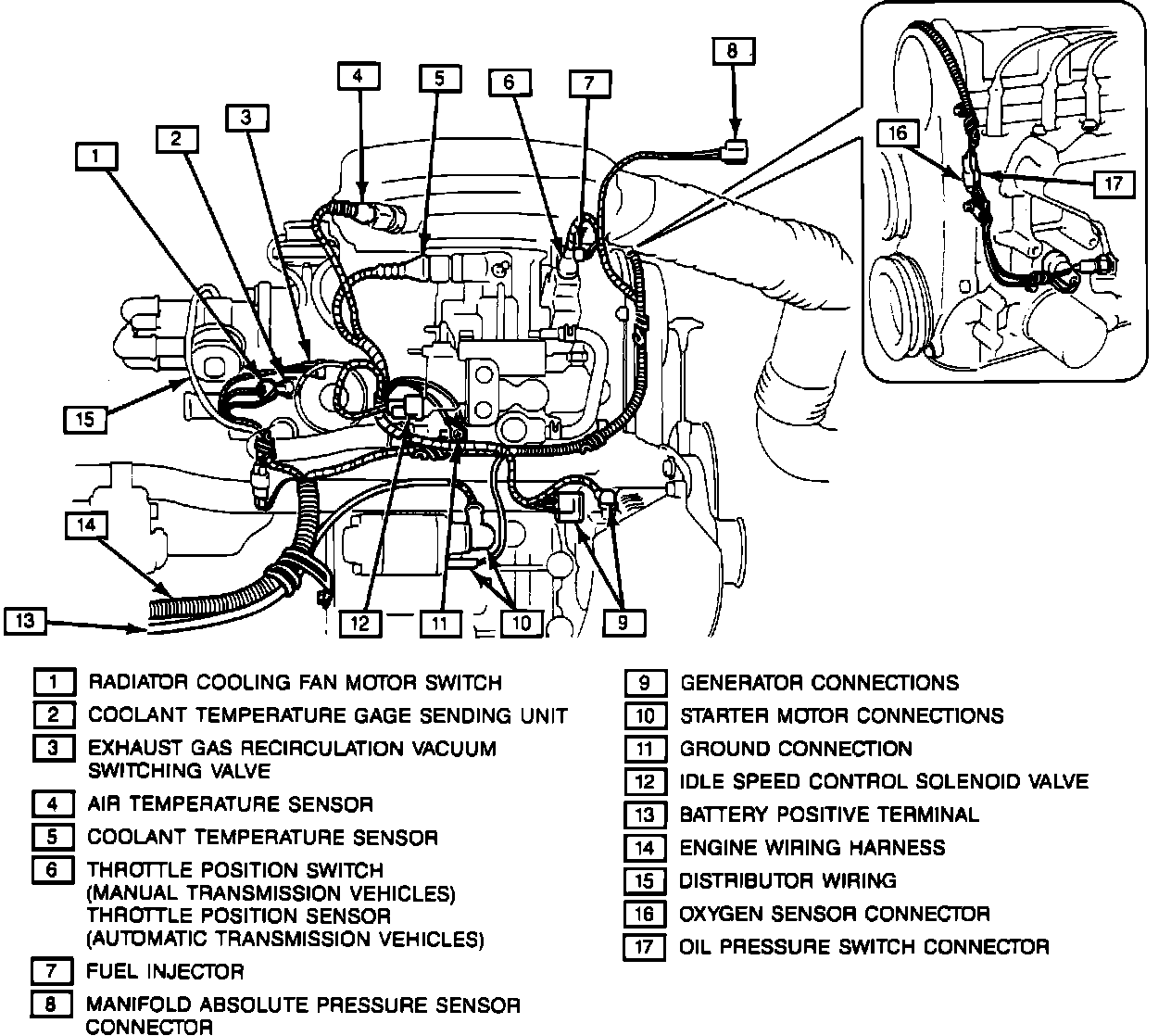 8
4
5
6
7
3
2
1
16
17
15
14
13
12
11
10
9

1 RADIATOR COOLING FAN MOTOR SWITCH
2 COOLANT TEMPERATURE GAGE SENDING UNIT
3 EXHAUST GAS RECIRCULATION VACUUM SWITCHING VALVE
4 AIR TEMPERATURE SENSOR
5 COOLANT TEMPERATURE SENSOR
6 THROTTLE POSITION SWITCH (MANUAL TRANSMISSION VEHICLES) THROTTLE POSITION SENSOR (AUTOMATIC TRANSMISSION VEHICLES)
7 FUEL INJECTOR
8 MANIFOLD ABSOLUTE PRESSURE SENSOR CONNECTOR

9 GENERATOR CONNECTIONS
10 STARTER MOTOR CONNECTIONS
11 GROUND CONNECTION
12 IDLE SPEED CONTROL SOLENOID VALVE
13 BATTERY POSITIVE TERMINAL
14 ENGINE WIRING HARNESS
15 DISTRIBUTOR WIRING
16 OXYGEN SENSOR CONNECTOR
17 OIL PRESSURE SWITCH CONNECTOR