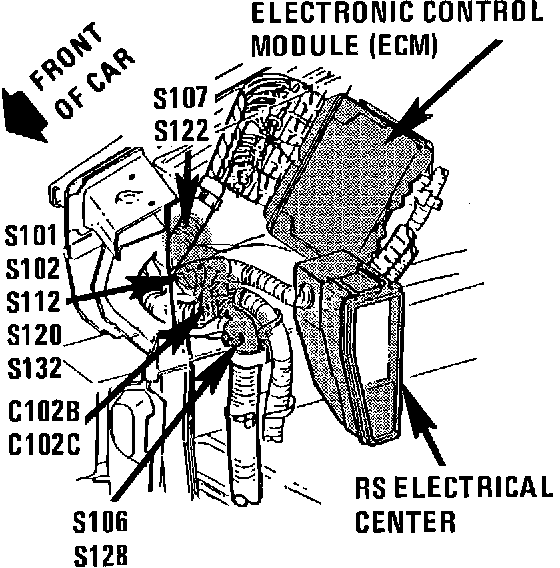 FRONT OF CAR

ELECTRONIC CONTROL MODULE (ECM)

S107
S122

S101
S102
S112
S120
S132

C102B
C102C

S106
S128

RS ELECTRICAL CENTER