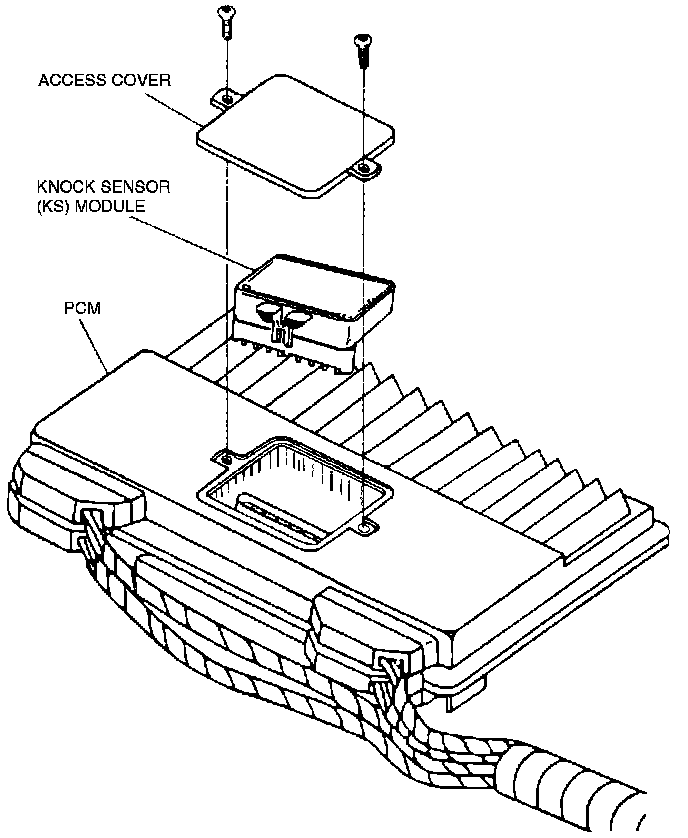 ACCESS COVER

KNOCK SENSOR (KS) MODULE

PCM