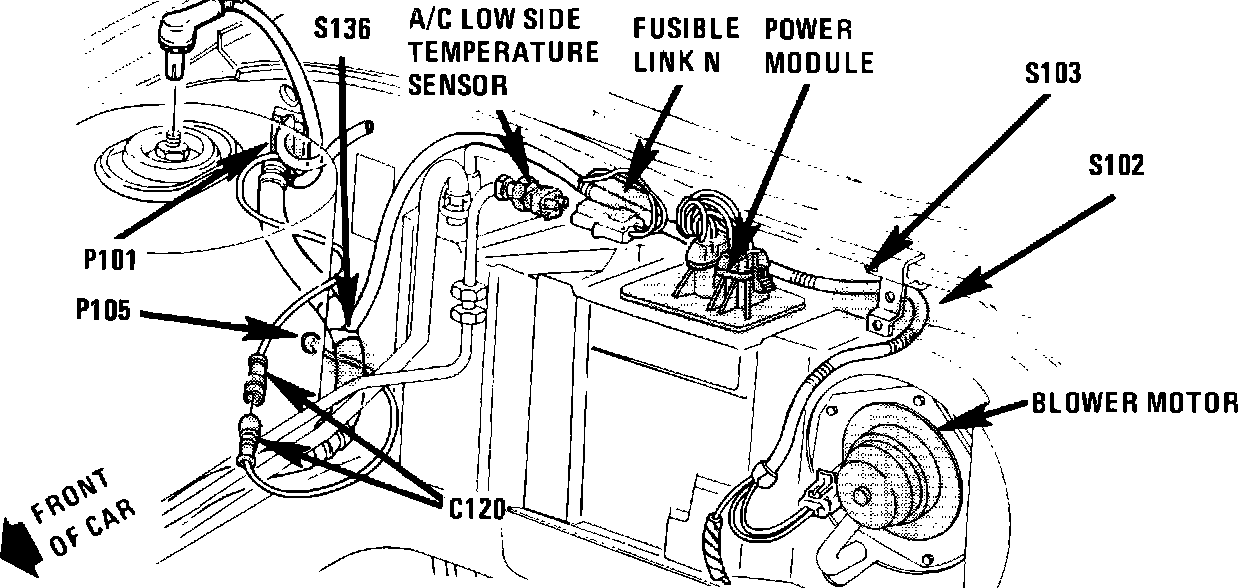 S136

A/C LOW SIDE TEMPERATURE SENSOR

FUSIBLE LINK N

POWER MODULE

S103

S102

P101

P105

BLOWER MOTOR

C120

FRONT OF CAR