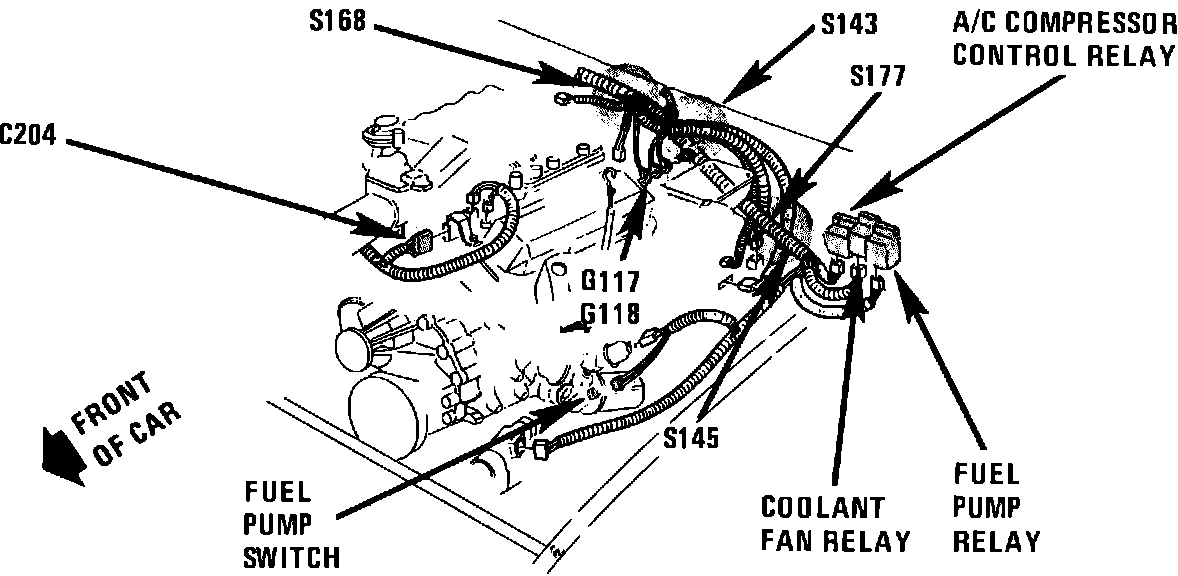 S168

S143

A/C COMPRESSOR CONTROL RELAY

S177

C204

G117
G118

FRONT OF CAR

S145

FUEL PUMP SWITCH

COOLANT FAN RELAY

FUEL PUMP RELAY