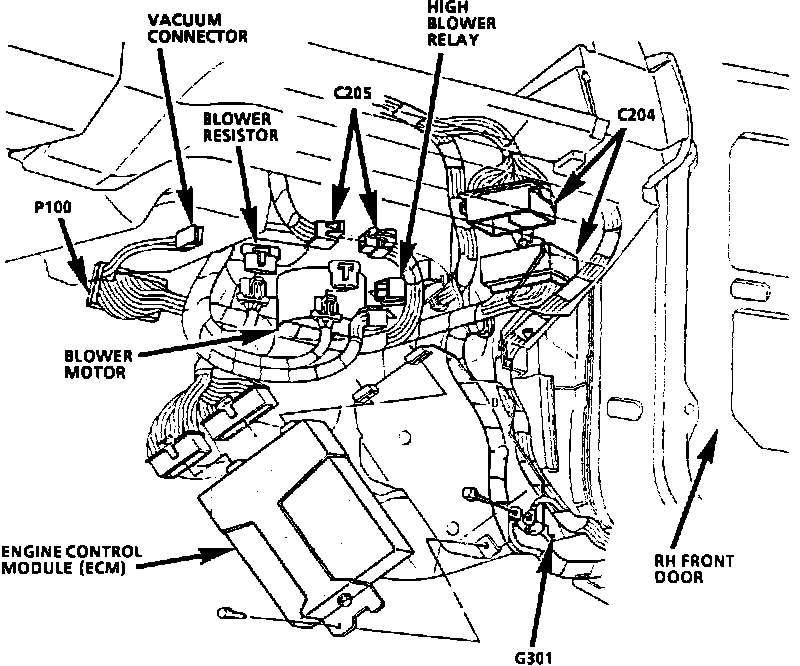 VACUUM CONNECTOR

HIGH BLOWER RELAY

C205

BLOWER RESISTOR

C204

P100

BLOWER MOTOR

ENGINE CONTROL MODULE (ECM)

RH FRONT DOOR

G301