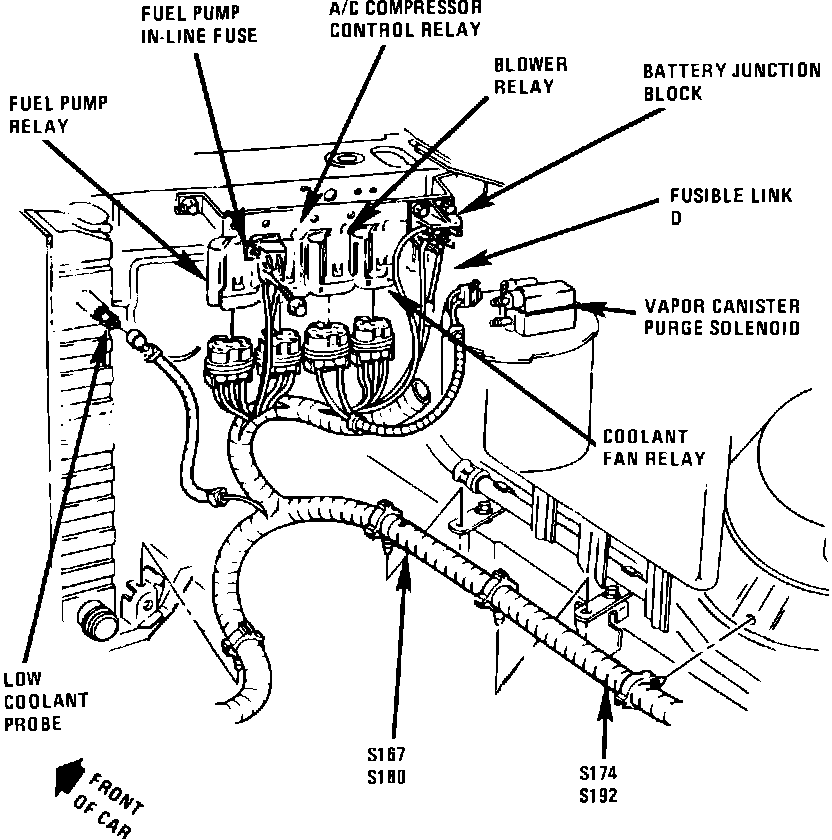 FUEL PUMP IN-LINE FUSE

A/C COMPRESSOR CONTROL RELAY

BLOWER RELAY

BATTERY JUNCTION BLOCK

FUEL PUMP RELAY

FUSIBLE LINK D

VAPOR CANISTER PURGE SOLENOID

COOLANT FAN RELAY

LOW COOLANT PROBE

S167 S180

S174 S192

FRONT OF CAR