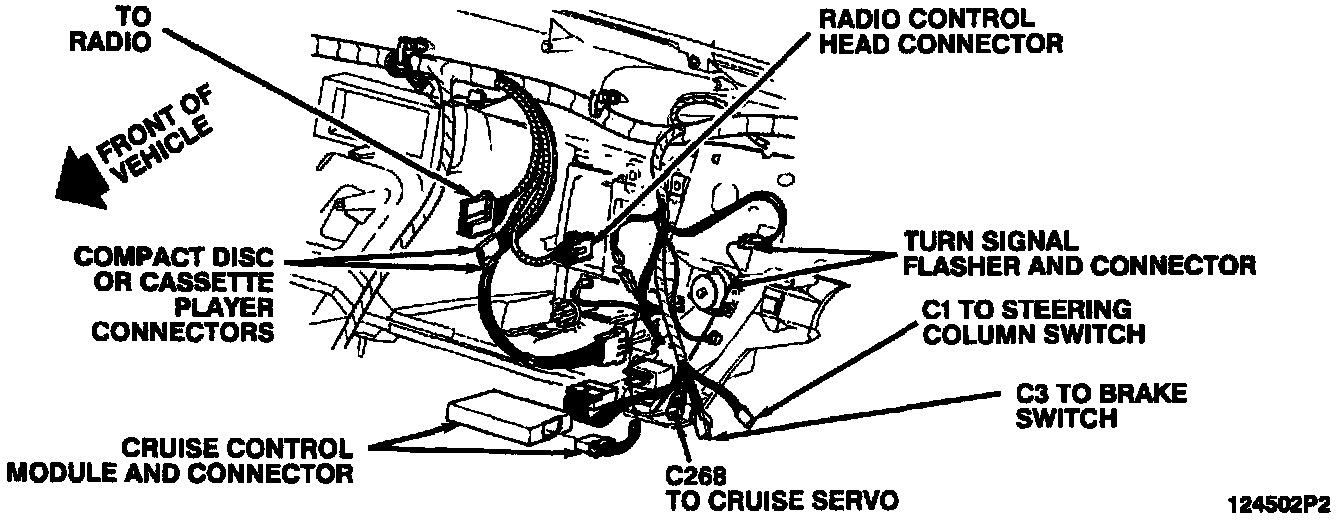 TO RADIO

RADIO CONTROL HEAD CONNECTOR

FRONT OF VEHICLE

COMPACT DISC OR CASSETTE PLAYER CONNECTORS

TURN SIGNAL FLASHER AND CONNECTOR

C1 TO STEERING COLUMN SWITCH

C3 TO BRAKE SWITCH

CRUISE CONTROL MODULE AND CONNECTOR

C268 TO CRUISE SERVO

124502P2