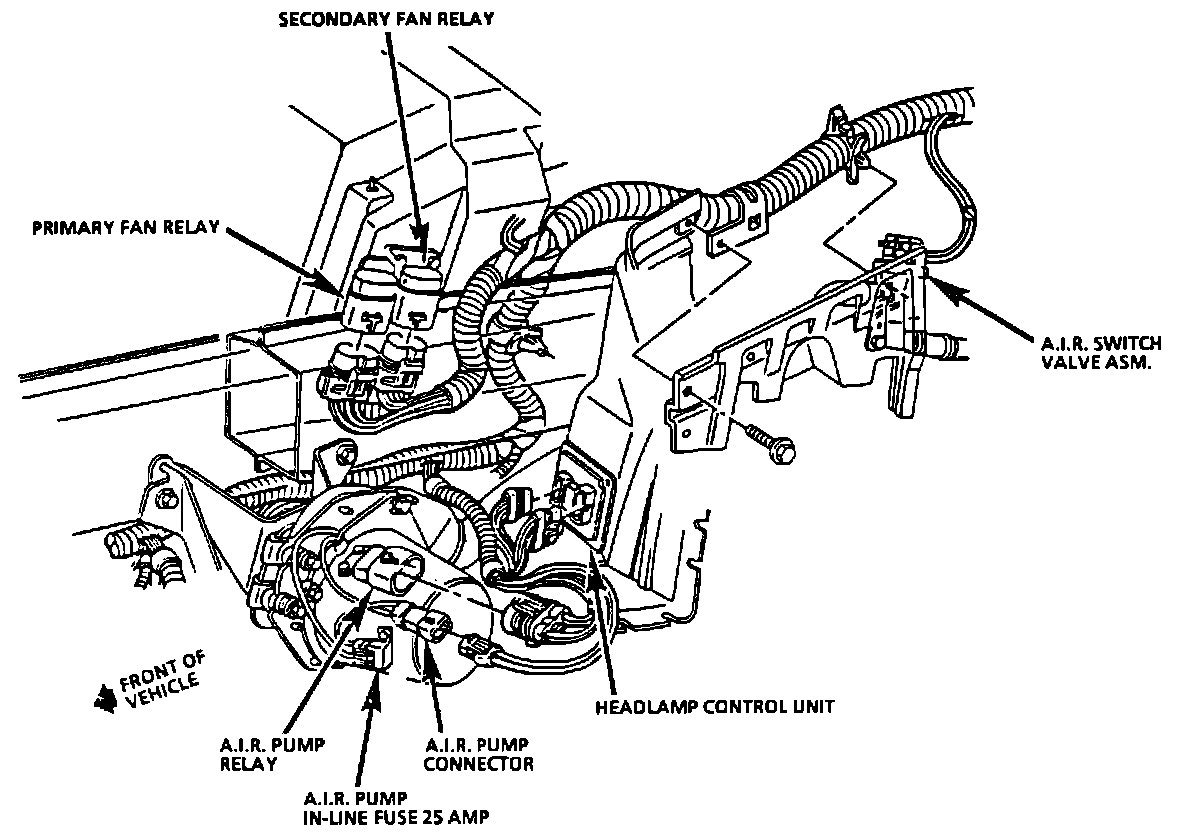 SECONDARY FAN RELAY

PRIMARY FAN RELAY

A.I.R. SWITCH VALVE ASM.

FRONT OF VEHICLE

HEADLAMP CONTROL UNIT

A.I.R. PUMP RELAY

A.I.R. PUMP CONNECTOR

A.I.R. PUMP IN-LINE FUSE 25 AMP