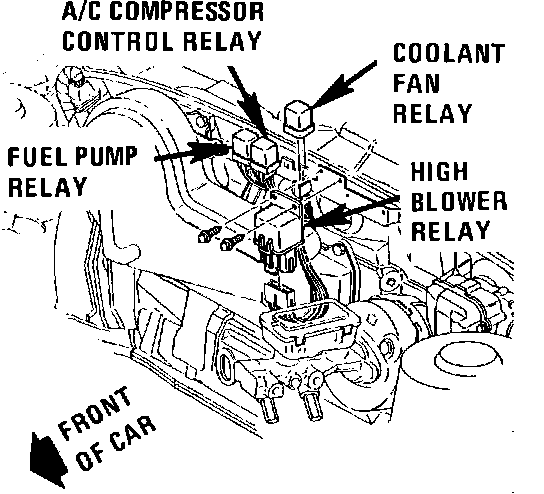 A/C COMPRESSOR CONTROL RELAY

COOLANT FAN RELAY

FUEL PUMP RELAY

HIGH BLOWER RELAY

FRONT OF CAR