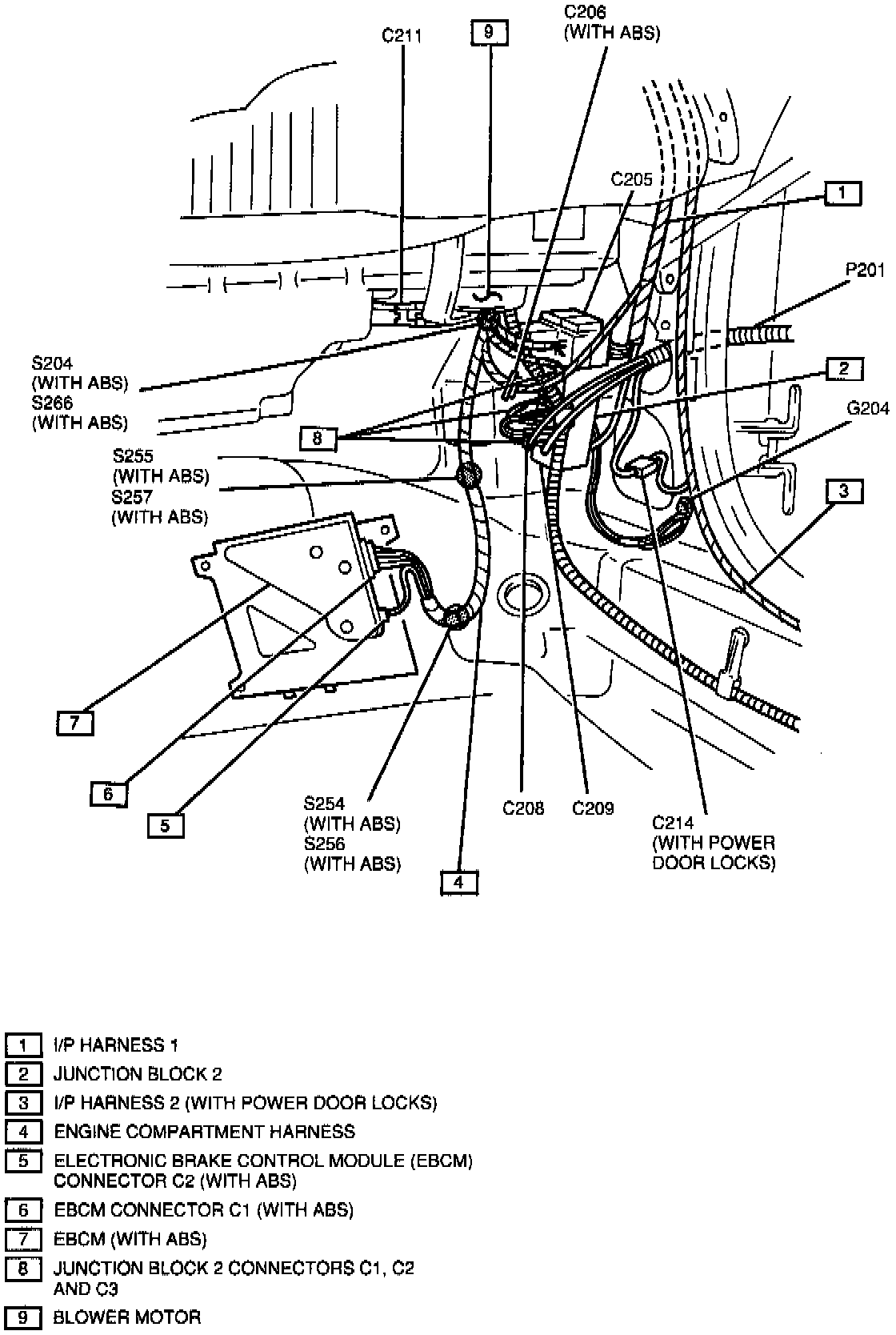 C211
9
C206
(WITH ABS)
C205
1
P201
S204
(WITH ABS)
S266
(WITH ABS)
2
G204
8
S255
(WITH ABS)
S257
(WITH ABS)
3
7
6
5
S254
(WITH ABS)
S256
(WITH ABS)
4
C208
C209
C214
(WITH POWER
DOOR LOCKS)

1 I/P HARNESS 1
2 JUNCTION BLOCK 2
3 I/P HARNESS 2 (WITH POWER DOOR LOCKS)
4 ENGINE COMPARTMENT HARNESS
5 ELECTRONIC BRAKE CONTROL MODULE (EBCM) CONNECTOR C2 (WITH ABS)
6 EBCM CONNECTOR C1 (WITH ABS)
7 EBCM (WITH ABS)
8 JUNCTION BLOCK 2 CONNECTORS C1, C2 AND C3
9 BLOWER MOTOR