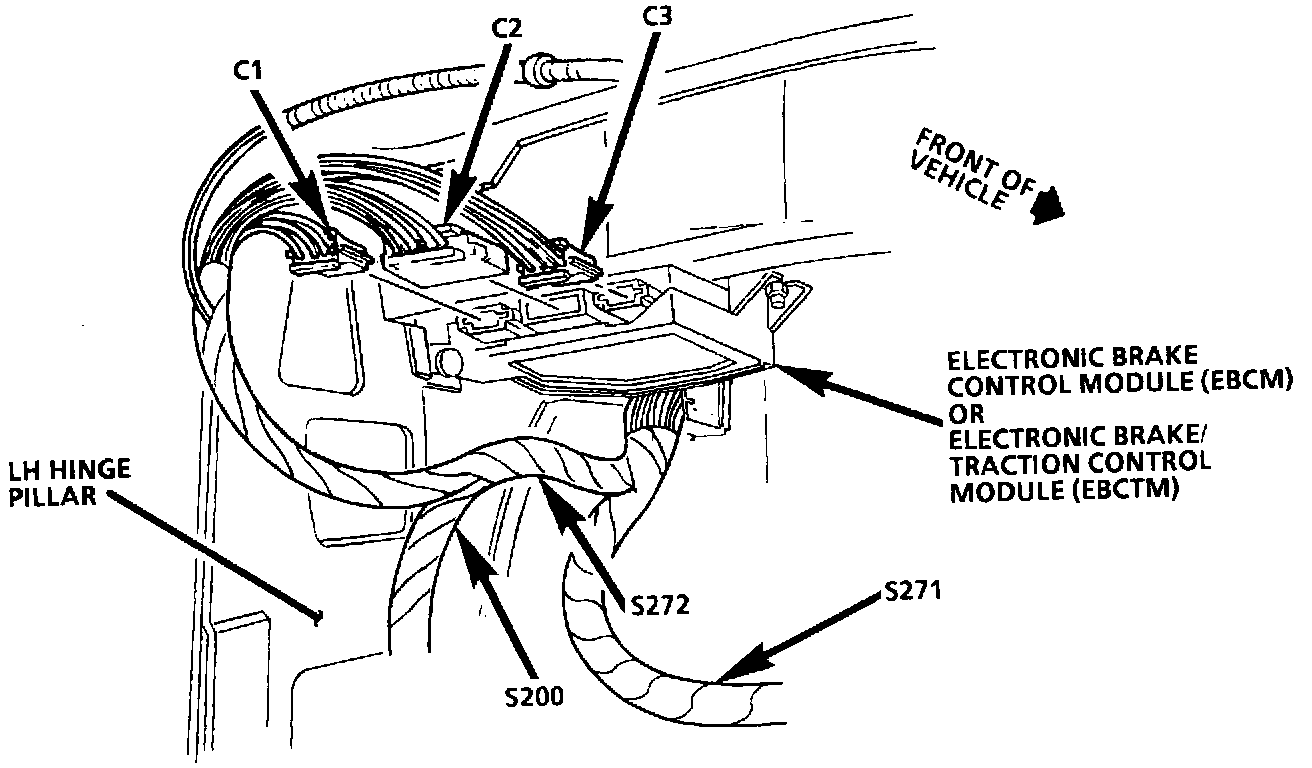 C1
C2
C3
FRONT OF VEHICLE
ELECTRONIC BRAKE CONTROL MODULE (EBCM) OR ELECTRONIC BRAKE/ TRACTION CONTROL MODULE (EBCTM)
LH HINGE PILLAR
S272
S271
S200