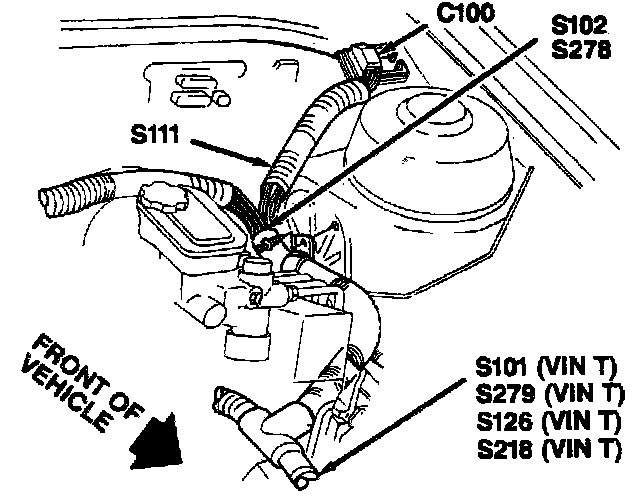 C100
S102
S278
S111
FRONT OF VEHICLE
S101 (VIN T)
S279 (VIN T)
S126 (VIN T)
S218 (VIN T)