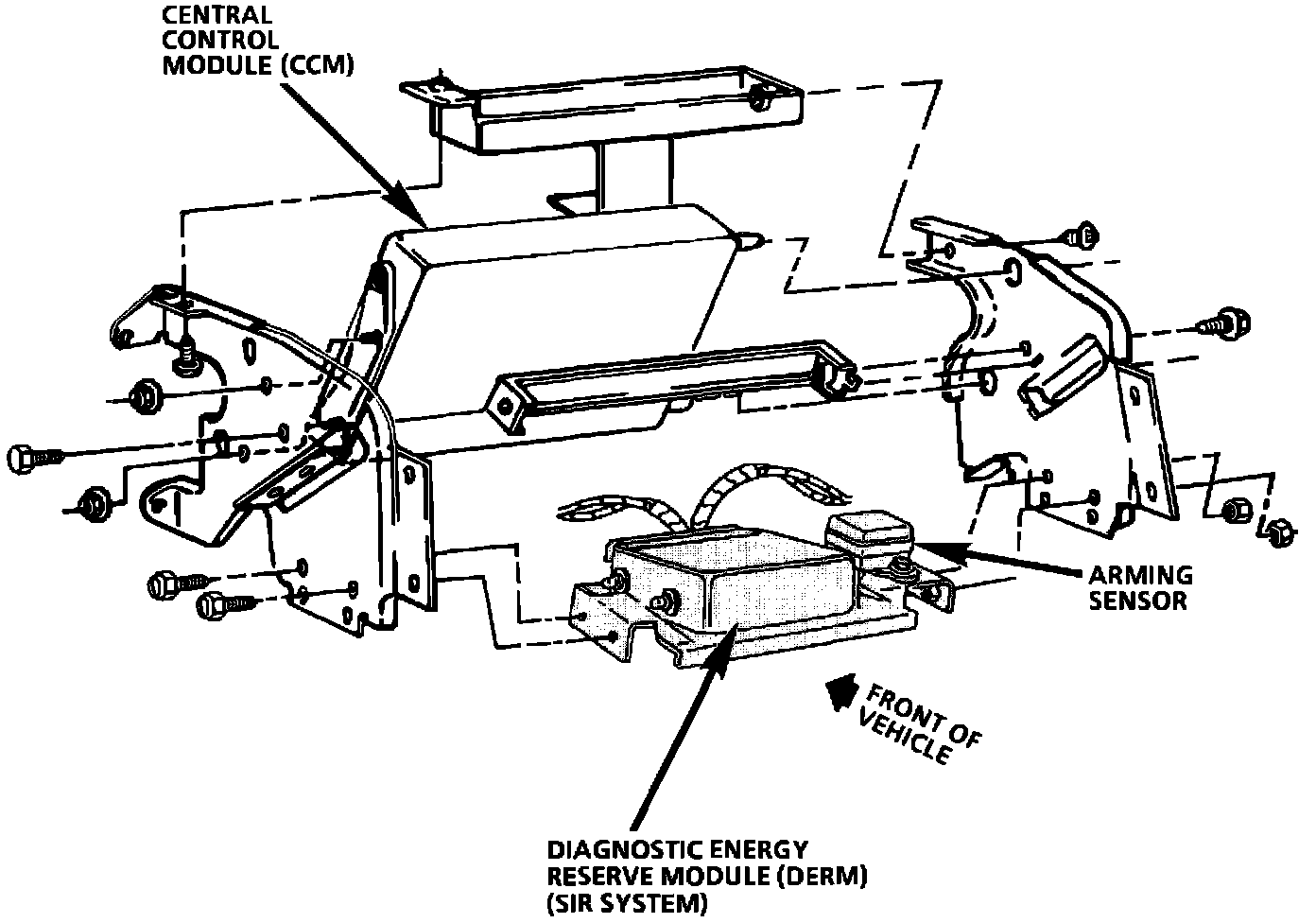 CENTRAL CONTROL MODULE (CCM)

ARMING SENSOR

FRONT OF VEHICLE

DIAGNOSTIC ENERGY RESERVE MODULE (DERM) (SIR SYSTEM)