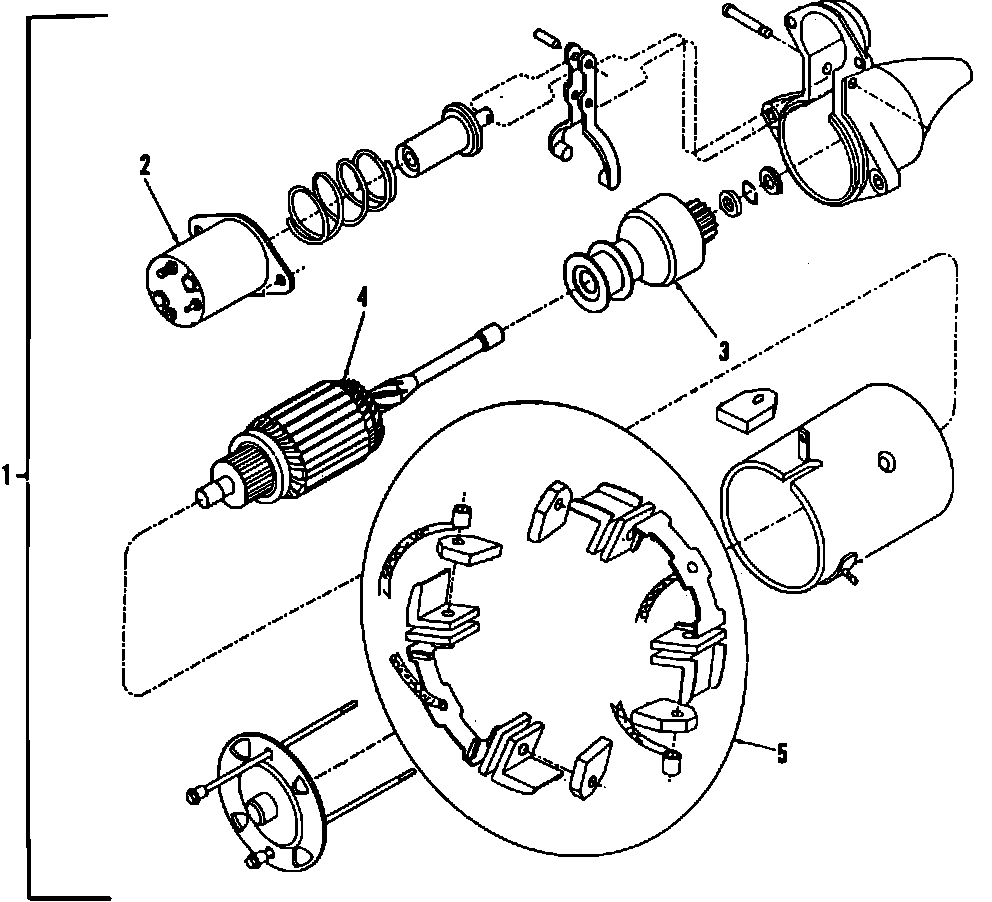 2
4
3
1
5