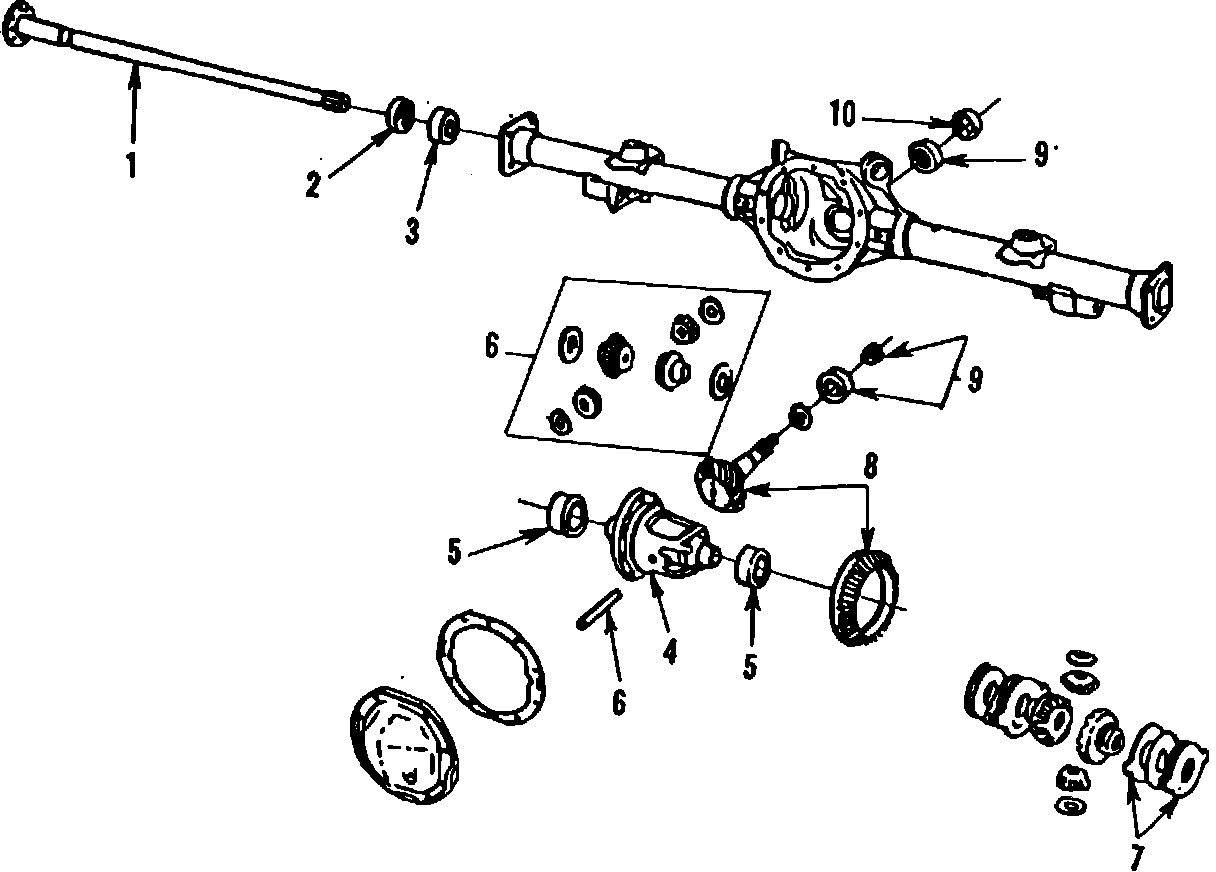 1
2
3
10
9
6
9
8
5
4
5
6
7