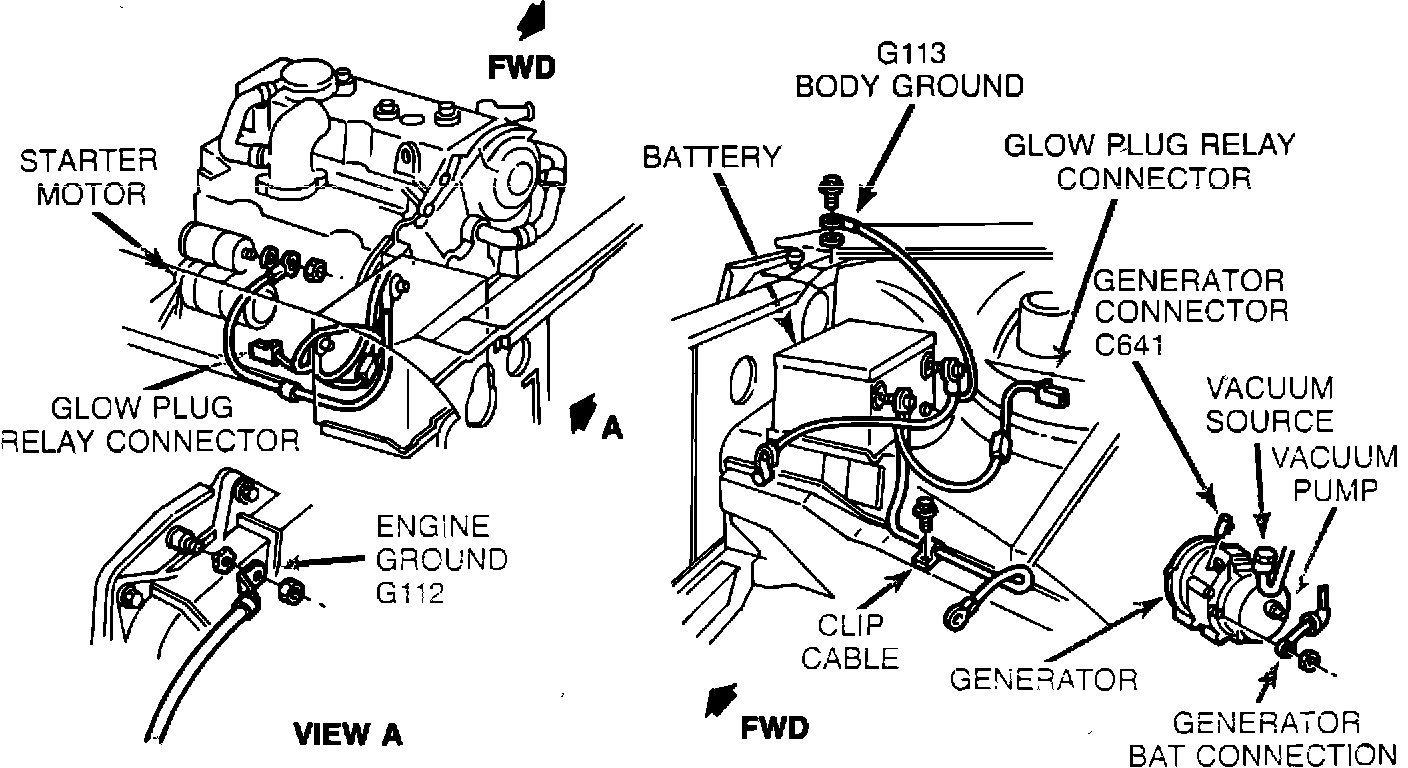 FWD

STARTER MOTOR

GLOW PLUG RELAY CONNECTOR

A

ENGINE GROUND G112

VIEW A

G113 BODY GROUND

BATTERY

GLOW PLUG RELAY CONNECTOR

GENERATOR CONNECTOR C641

VACUUM SOURCE

VACUUM PUMP

CLIP CABLE

GENERATOR

FWD

GENERATOR BAT CONNECTION