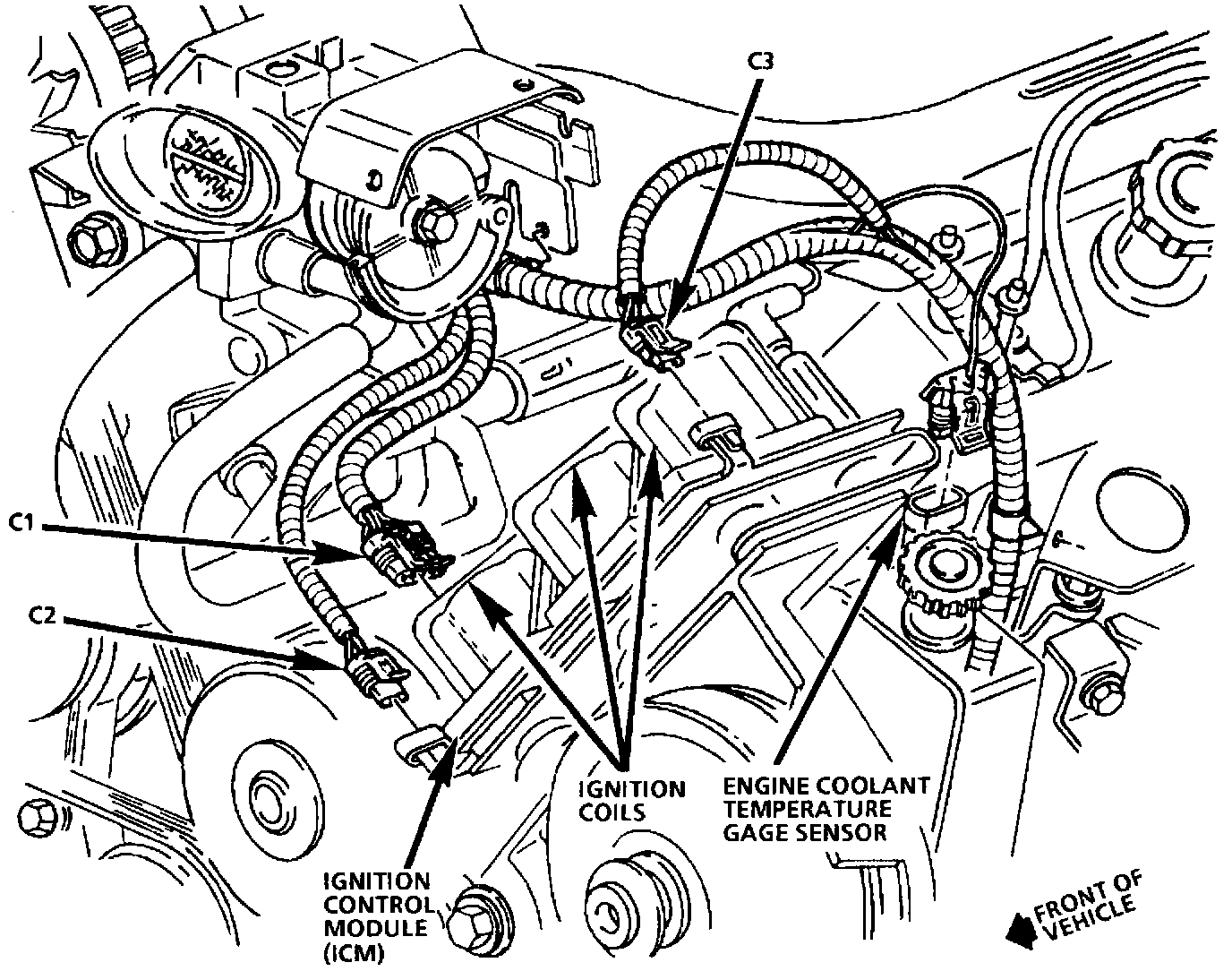 C3

C1

C2

IGNITION COILS

ENGINE COOLANT TEMPERATURE GAGE SENSOR

IGNITION CONTROL MODULE (ICM)

FRONT OF VEHICLE