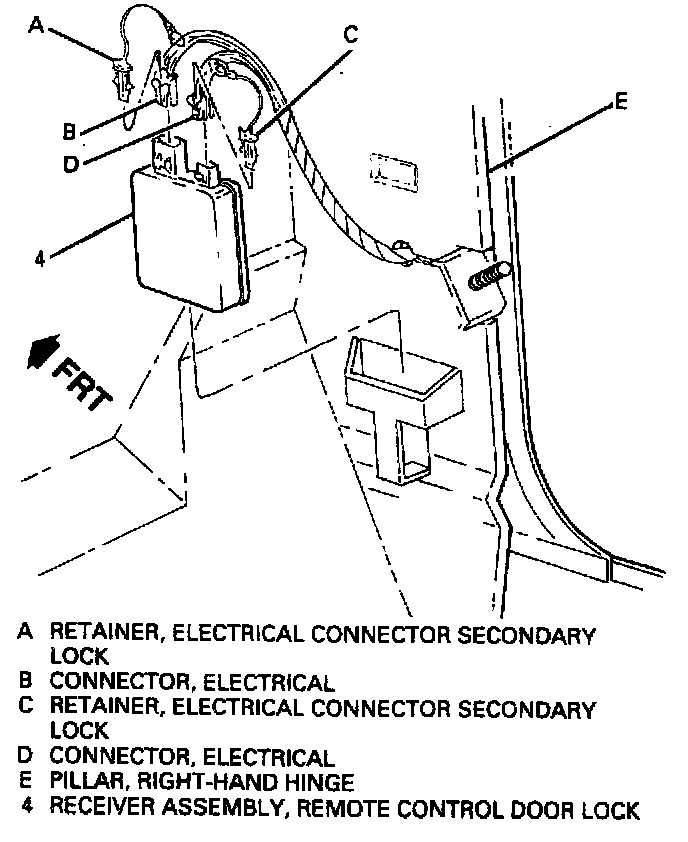 A
C
E
B
D
4
FRT

A RETAINER, ELECTRICAL CONNECTOR SECONDARY LOCK
B CONNECTOR, ELECTRICAL
C RETAINER, ELECTRICAL CONNECTOR SECONDARY LOCK
D CONNECTOR, ELECTRICAL
E PILLAR, RIGHT-HAND HINGE
4 RECEIVER ASSEMBLY, REMOTE CONTROL DOOR LOCK