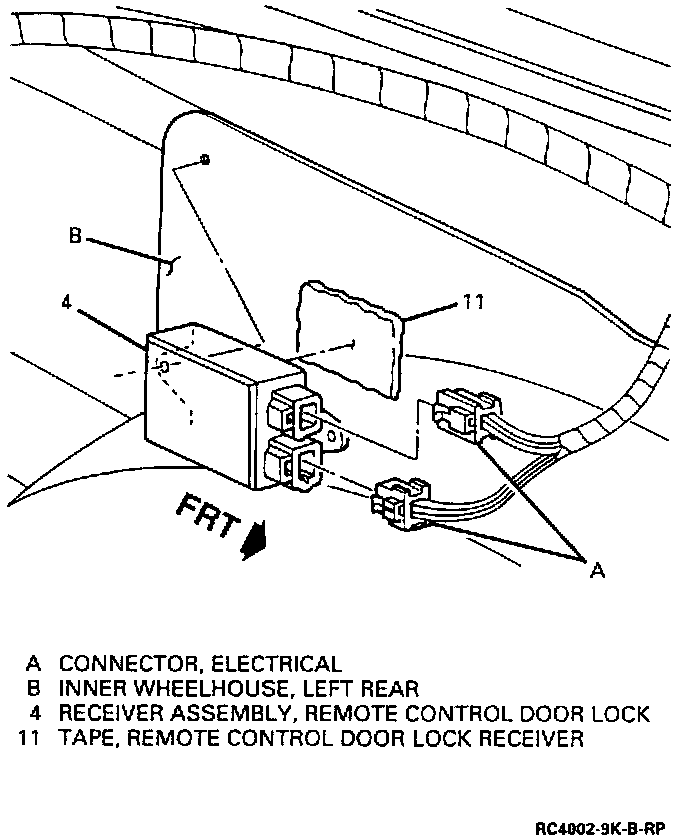 B

4

11

FRT

A

A CONNECTOR, ELECTRICAL
B INNER WHEELHOUSE, LEFT REAR
4 RECEIVER ASSEMBLY, REMOTE CONTROL DOOR LOCK
11 TAPE, REMOTE CONTROL DOOR LOCK RECEIVER

RC4002-9K-B-RP