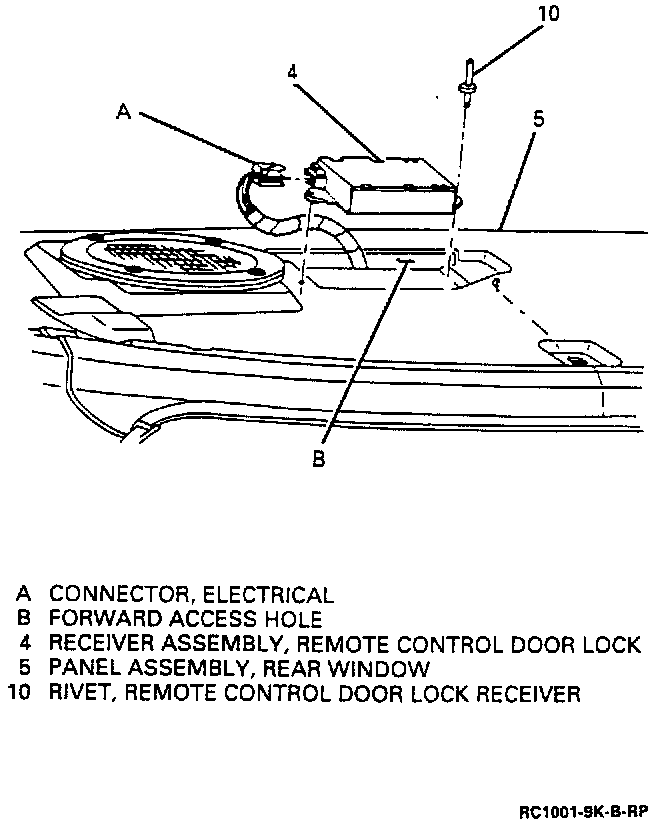 10

4

A

5

B

A CONNECTOR, ELECTRICAL
B FORWARD ACCESS HOLE
4 RECEIVER ASSEMBLY, REMOTE CONTROL DOOR LOCK
5 PANEL ASSEMBLY, REAR WINDOW
10 RIVET, REMOTE CONTROL DOOR LOCK RECEIVER

RC1001-SK-B-RP