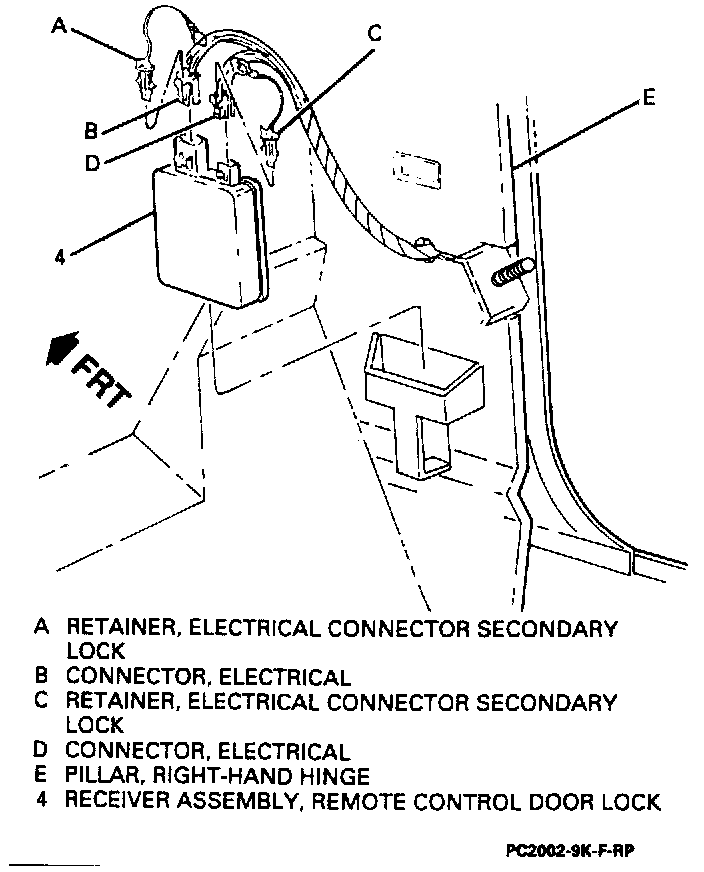 A
C
E
B
D
4
FRT

A RETAINER, ELECTRICAL CONNECTOR SECONDARY LOCK
B CONNECTOR, ELECTRICAL
C RETAINER, ELECTRICAL CONNECTOR SECONDARY LOCK
D CONNECTOR, ELECTRICAL
E PILLAR, RIGHT-HAND HINGE
4 RECEIVER ASSEMBLY, REMOTE CONTROL DOOR LOCK

PC2002-9K-F-RP