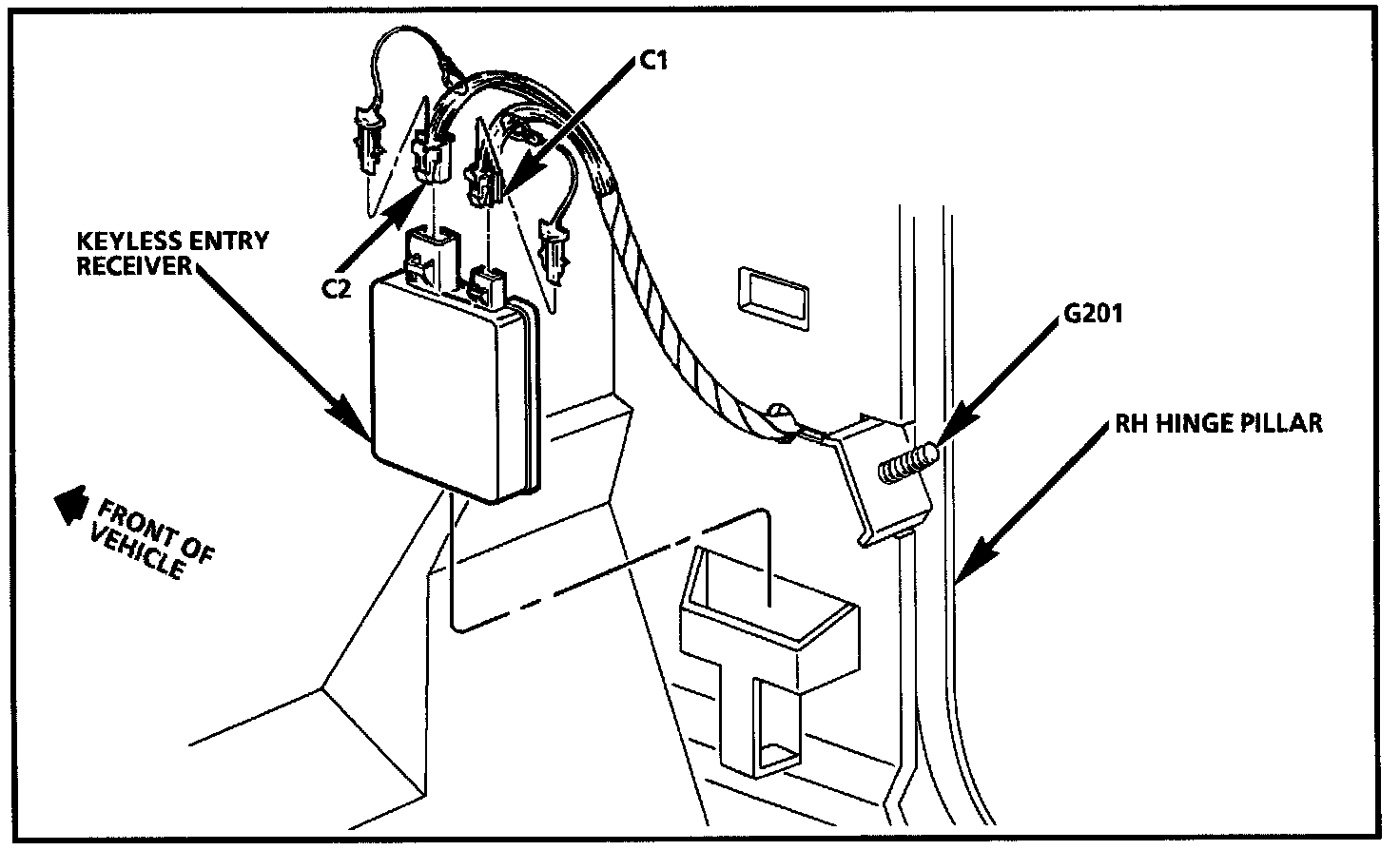 C1

KEYLESS ENTRY RECEIVER

C2

G201

RH HINGE PILLAR

FRONT OF VEHICLE