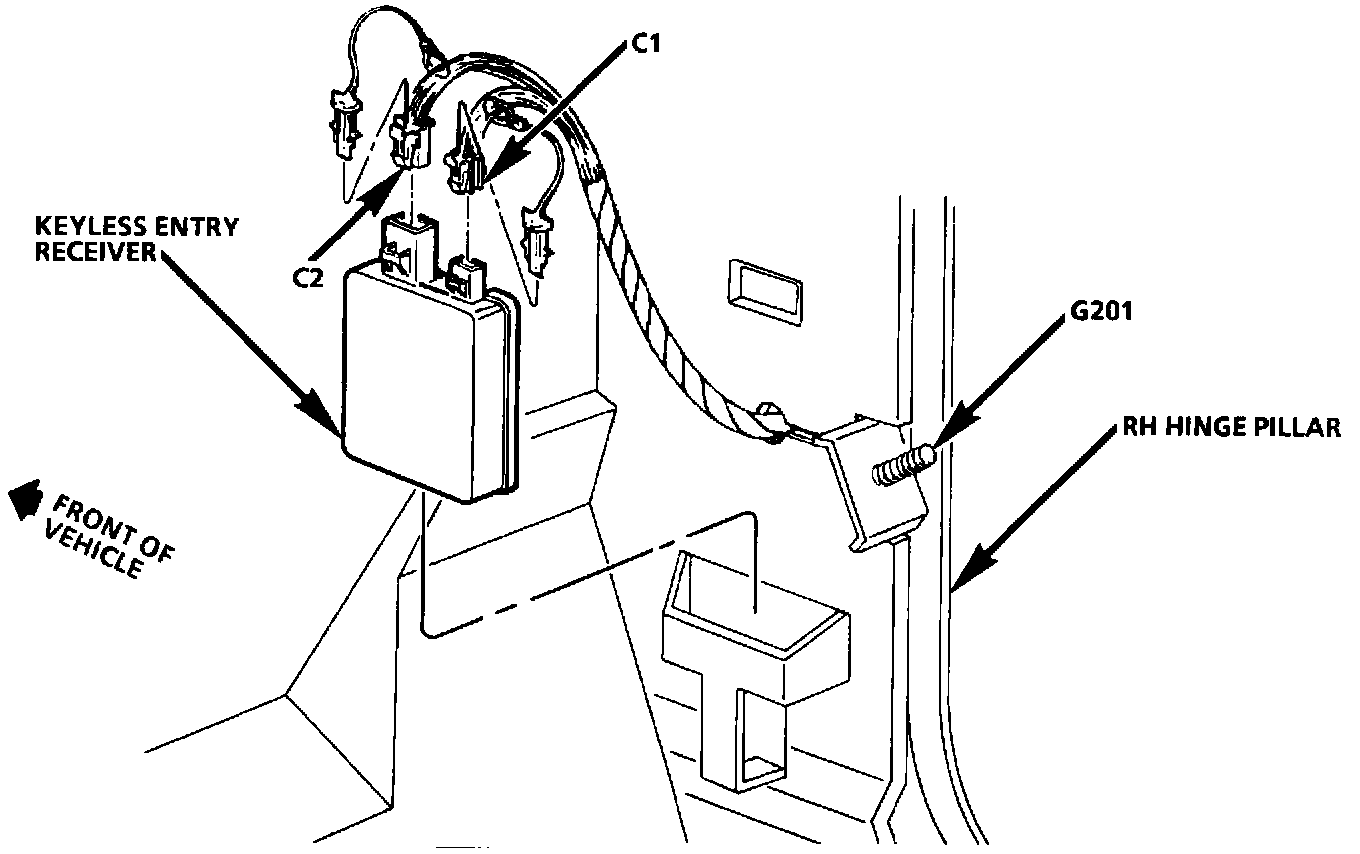 C1

KEYLESS ENTRY RECEIVER

C2

G201

RH HINGE PILLAR

FRONT OF VEHICLE