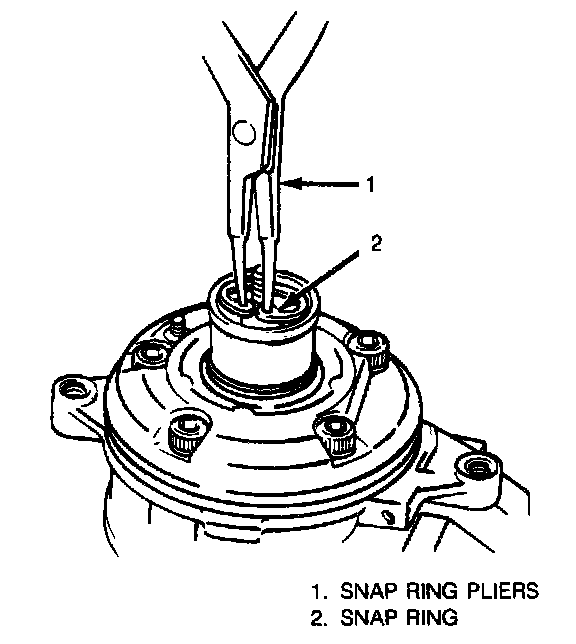 1

2

1. SNAP RING PLIERS
2. SNAP RING