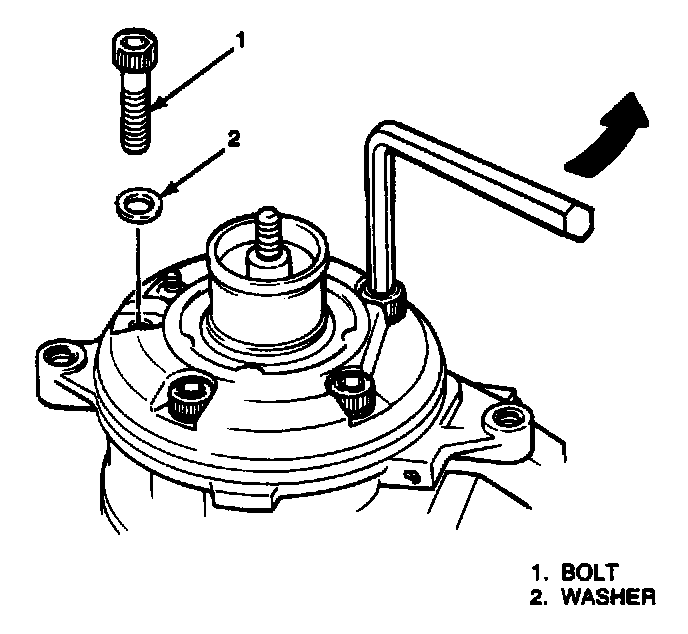 1
2
1. BOLT
2. WASHER