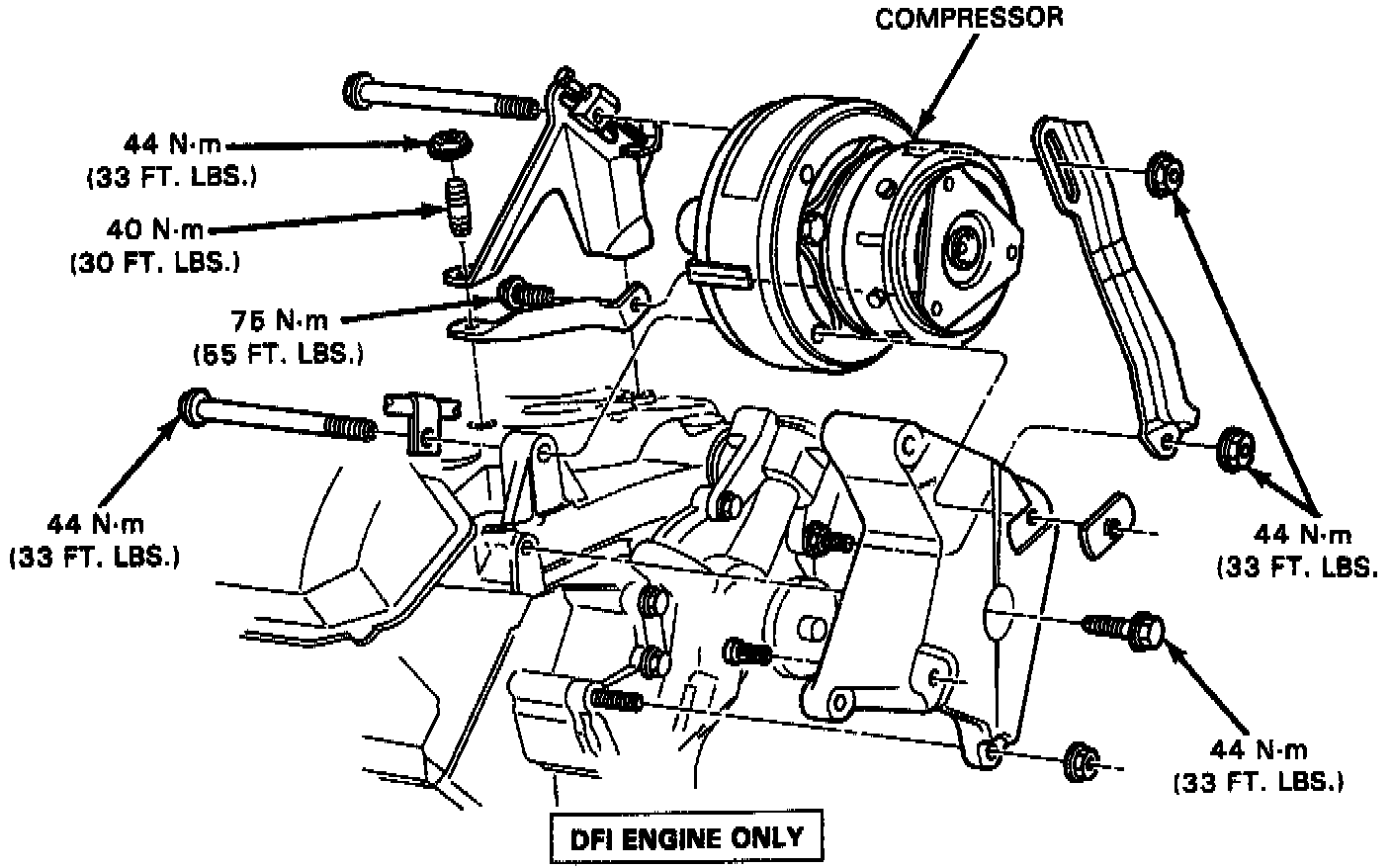 COMPRESSOR

44 N·m
(33 FT. LBS.)

40 N·m
(30 FT. LBS.)

75 N·m
(55 FT. LBS.)

44 N·m
(33 FT. LBS.)

44 N·m
(33 FT. LBS.

44 N·m
(33 FT. LBS.)

DFI ENGINE ONLY