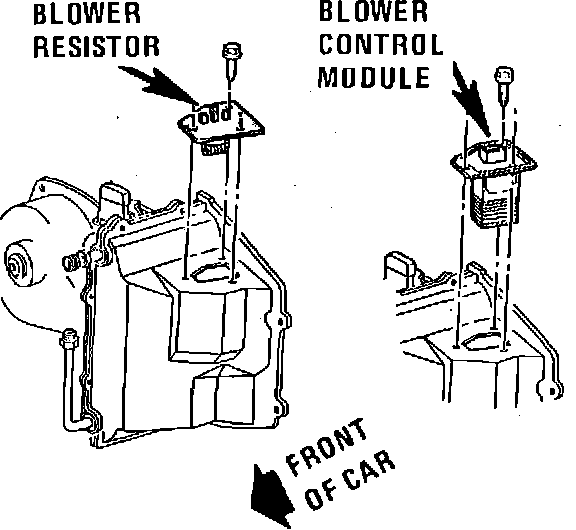 BLOWER RESISTOR

BLOWER CONTROL MODULE

FRONT OF CAR