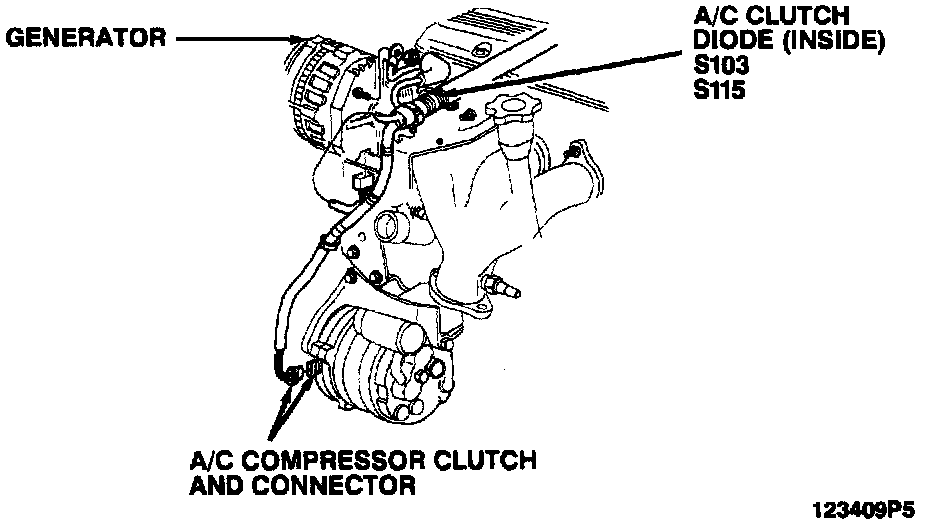 GENERATOR

A/C CLUTCH
DIODE (INSIDE)
S103
S115

A/C COMPRESSOR CLUTCH
AND CONNECTOR

123409P5