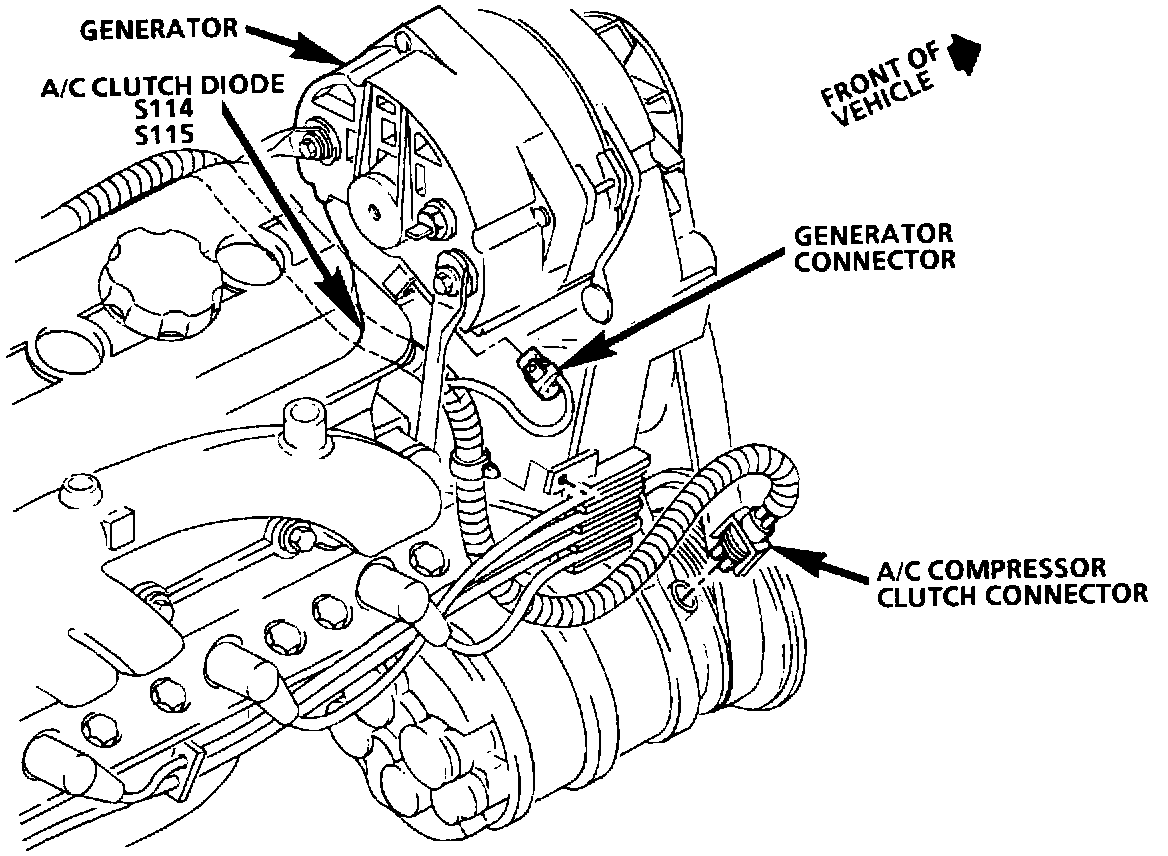 GENERATOR

A/C CLUTCH DIODE
S114
S115

FRONT OF VEHICLE

GENERATOR CONNECTOR

A/C COMPRESSOR CLUTCH CONNECTOR