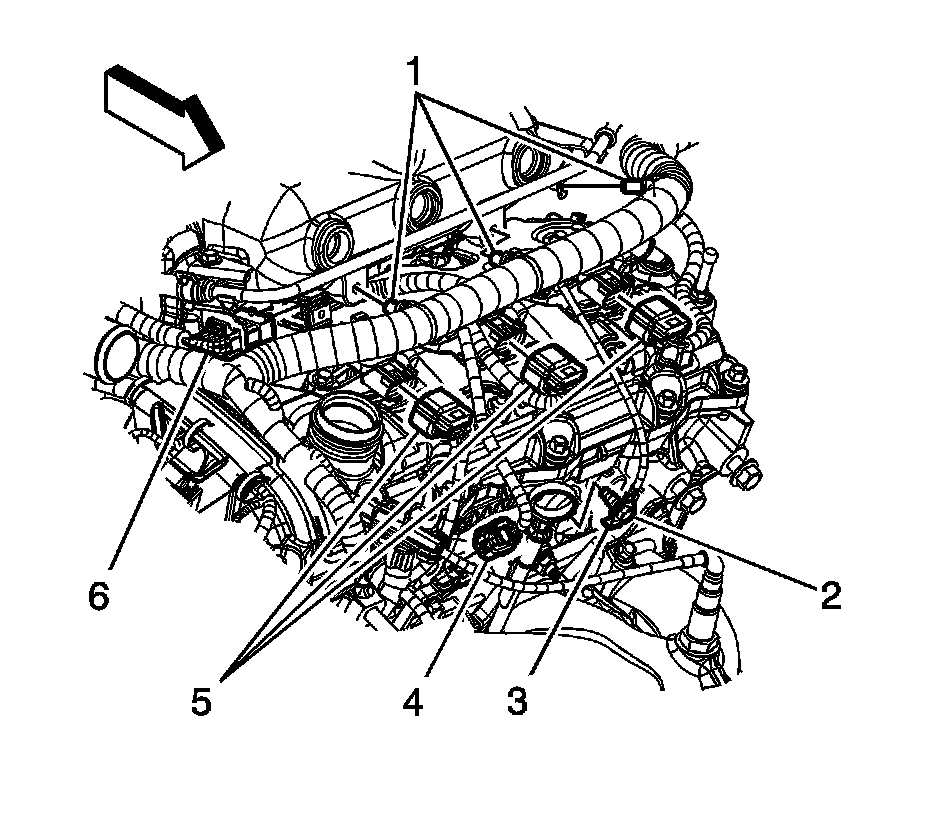 1
6
2
5
4
3