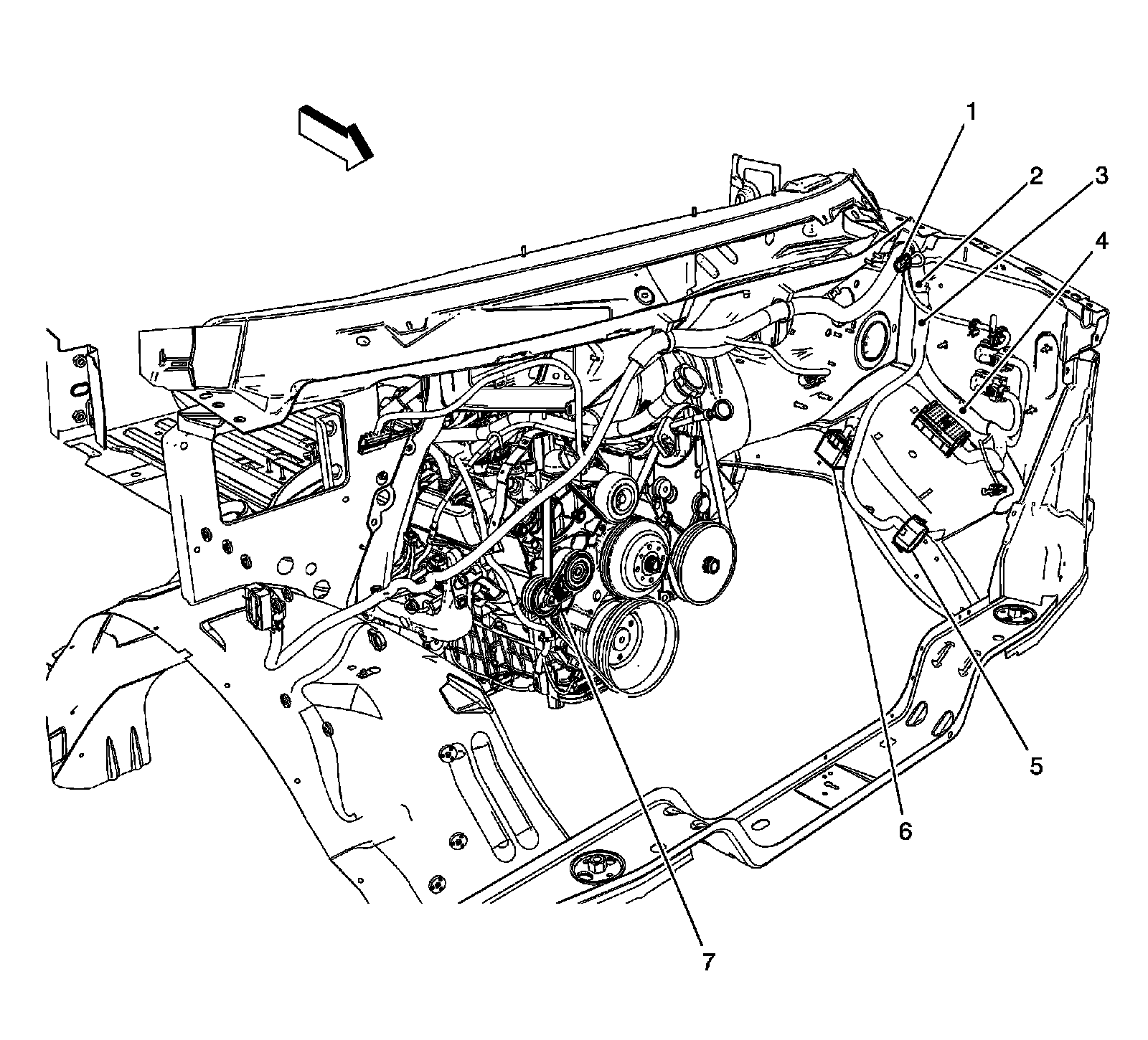 1
2
3
4
5
6
7