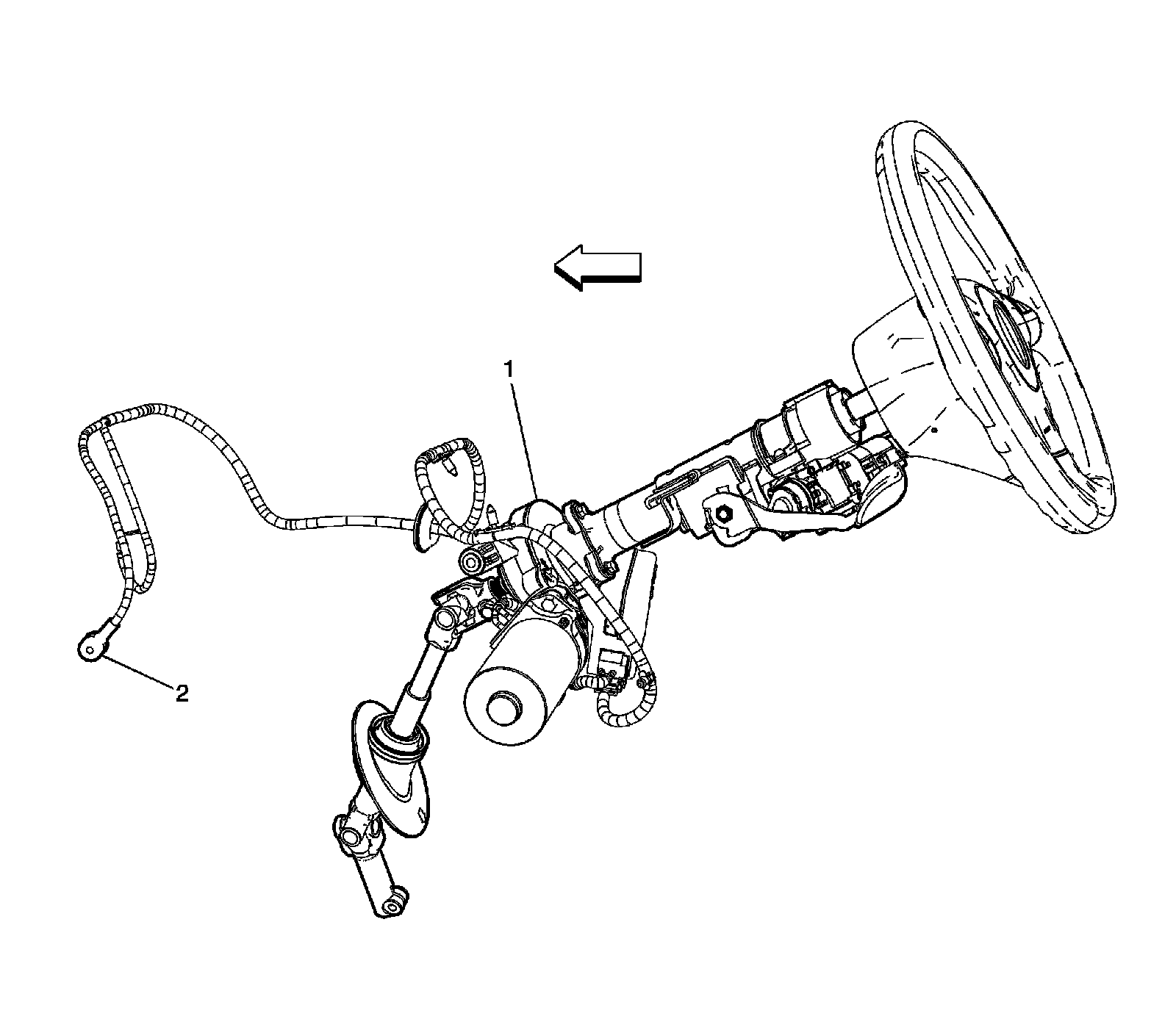 1

2