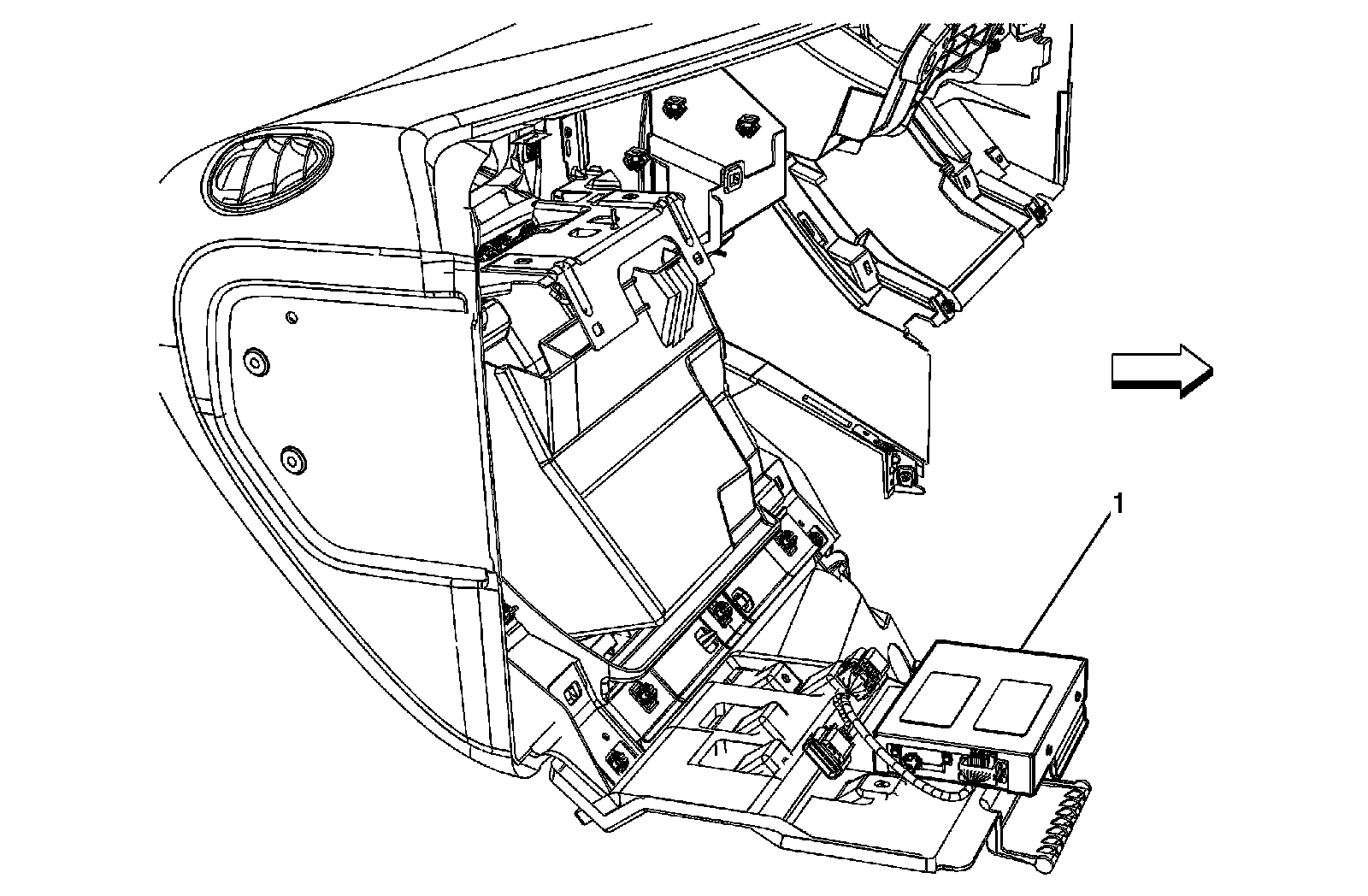 1