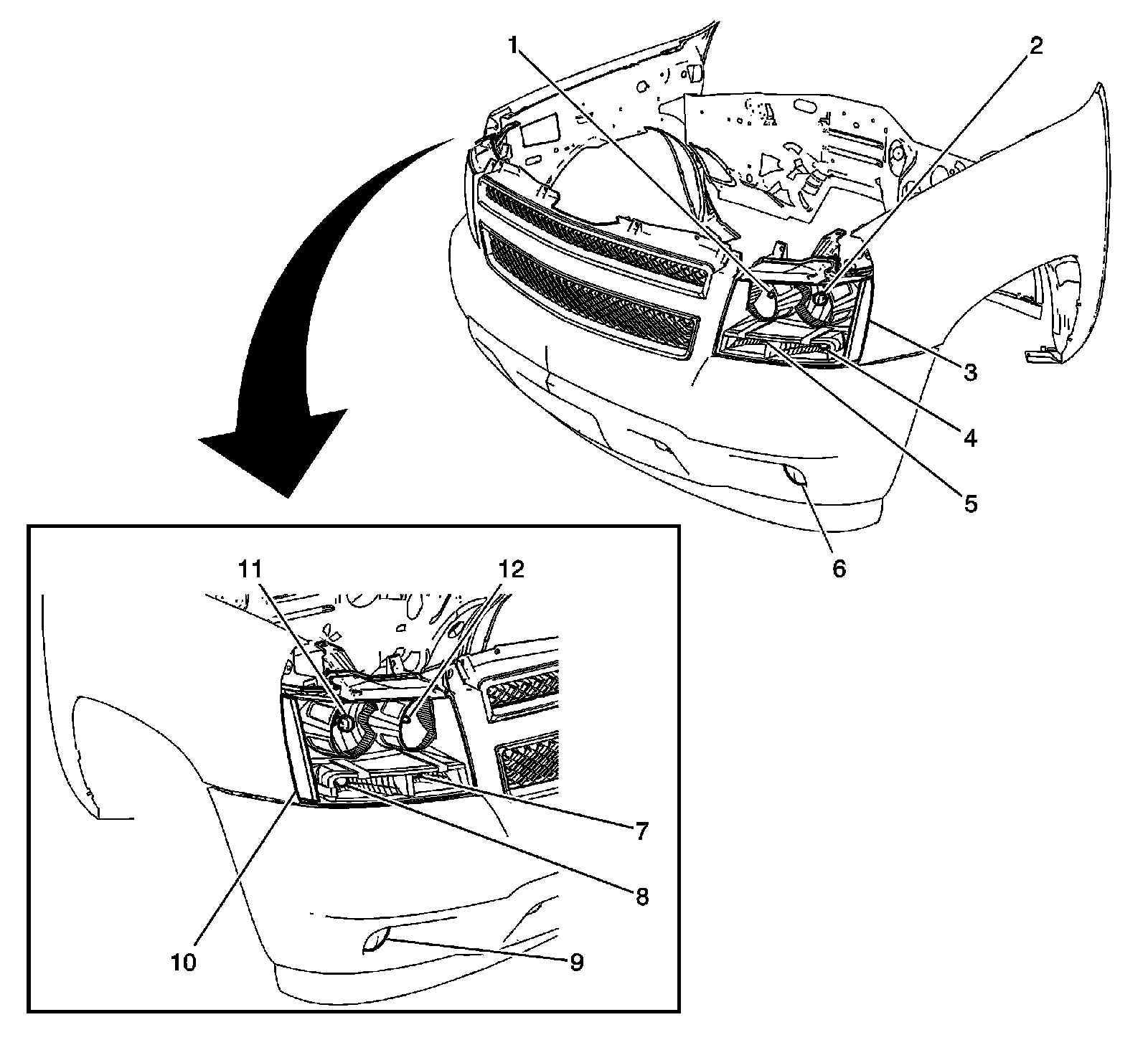 1
2
3
4
5
6
11
12
7
8
10
9