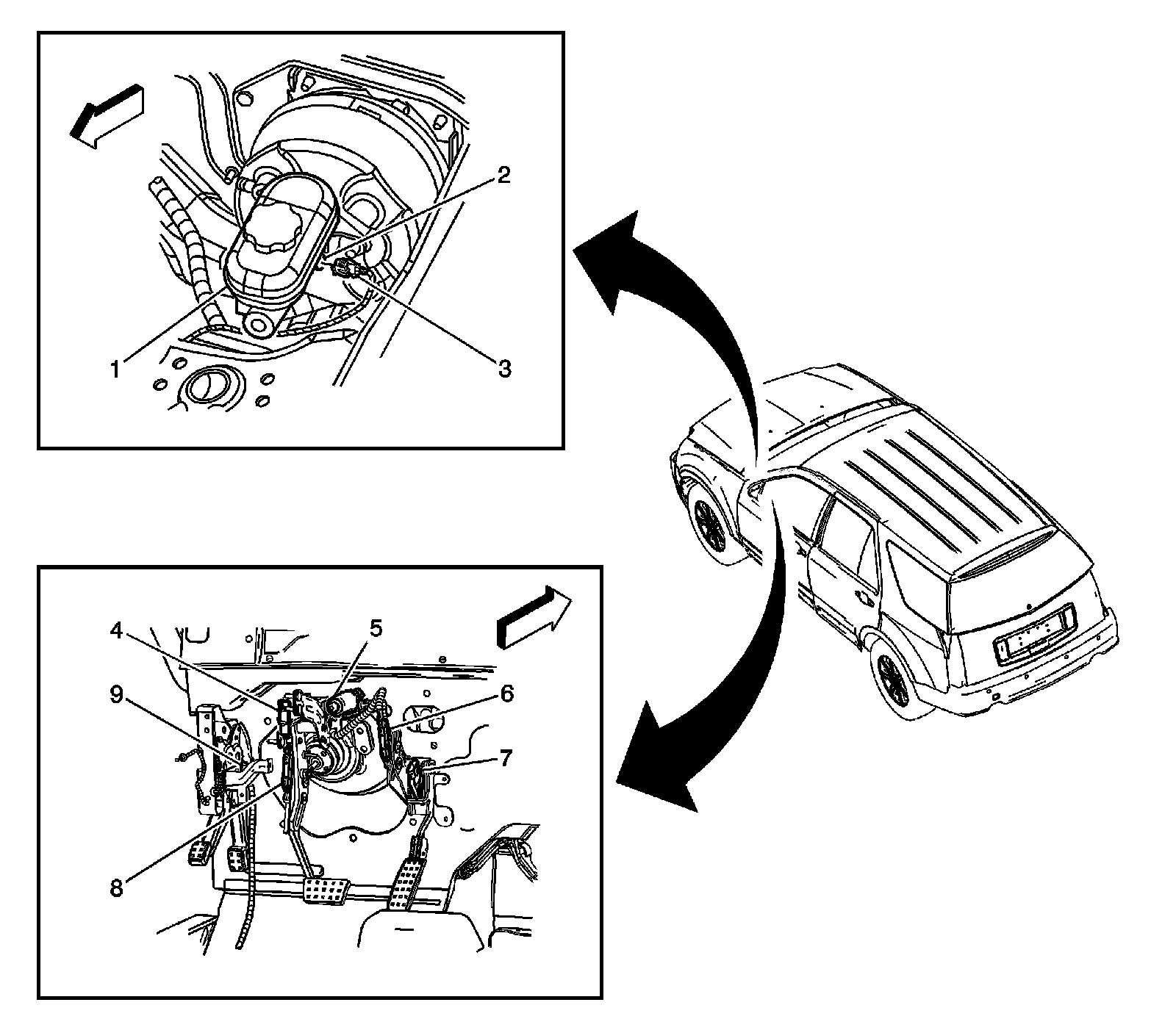 2
1
3
4
5
9
6
7
8