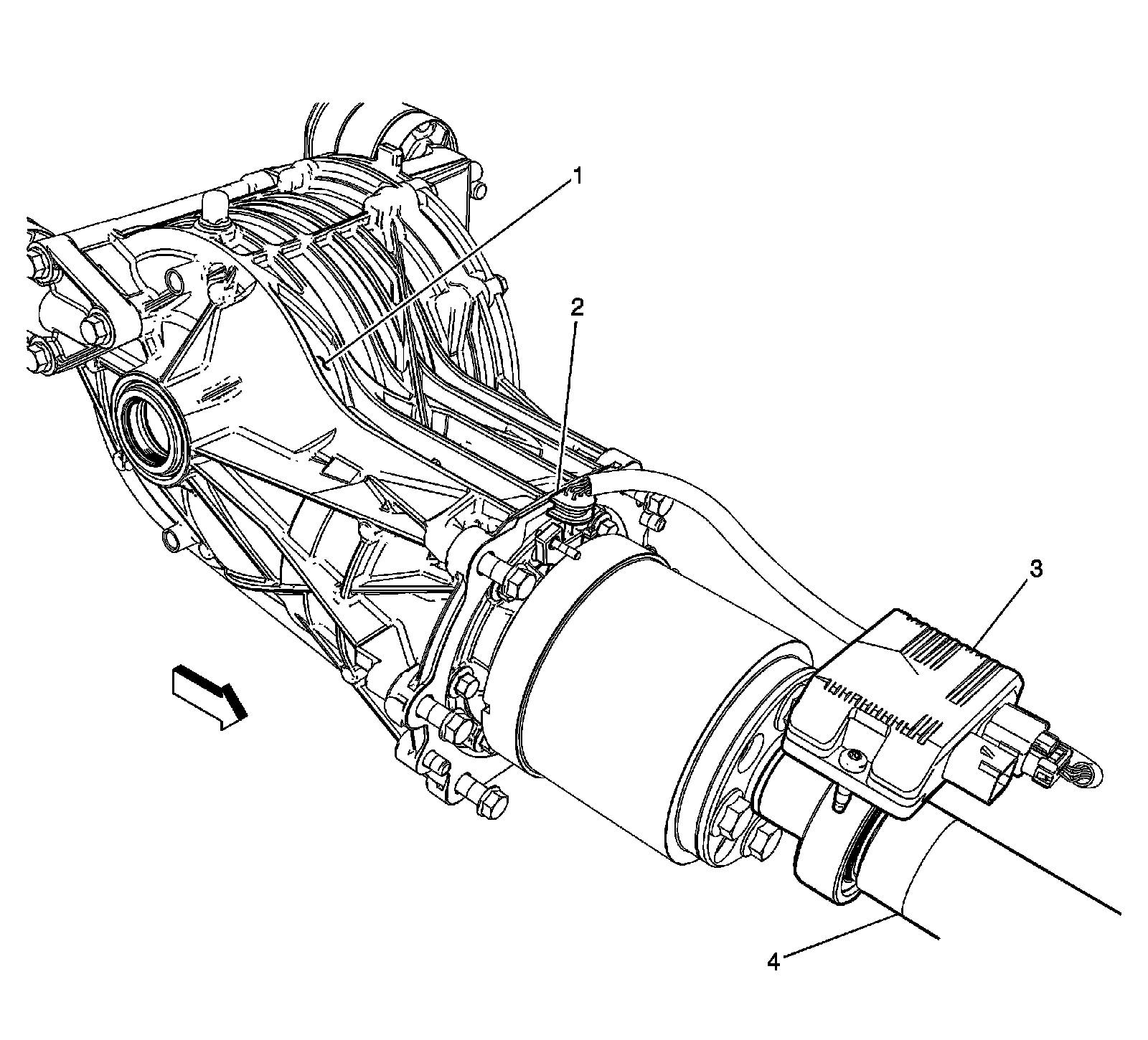 1
2
3
4