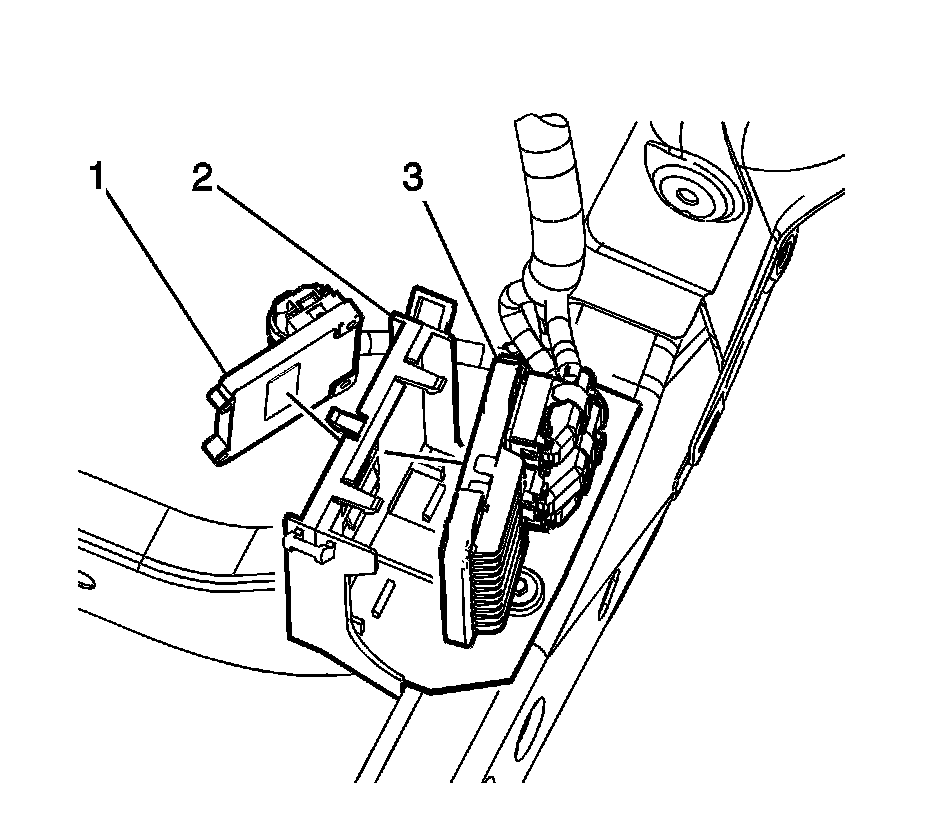 1
2
3