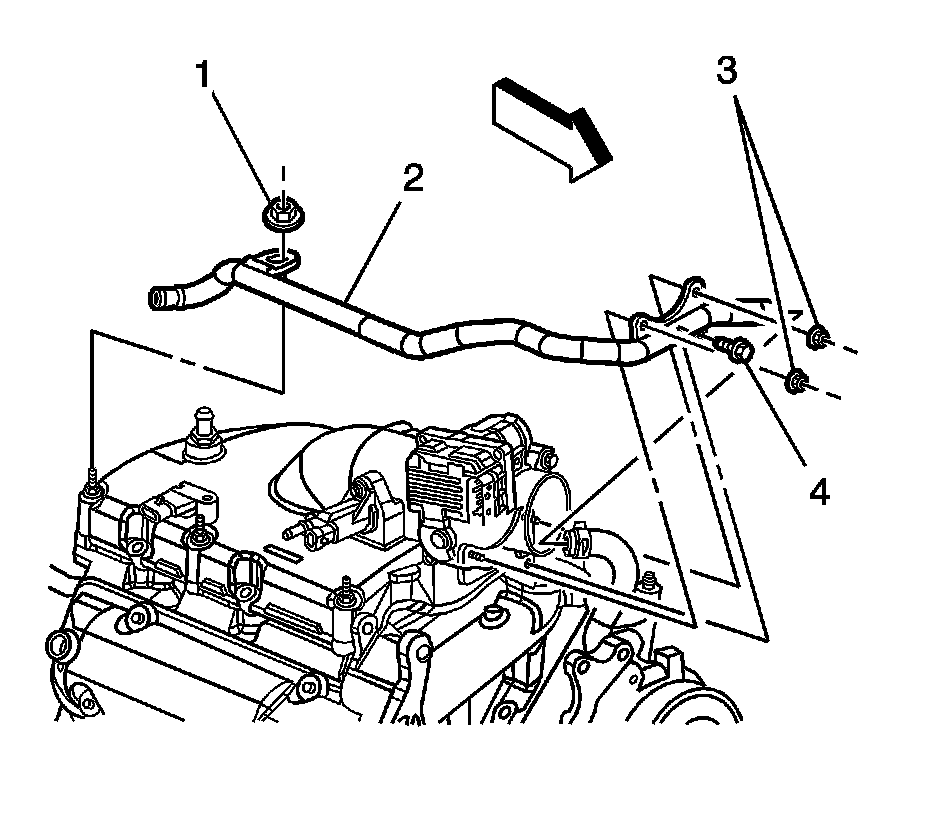 1
2
3
4